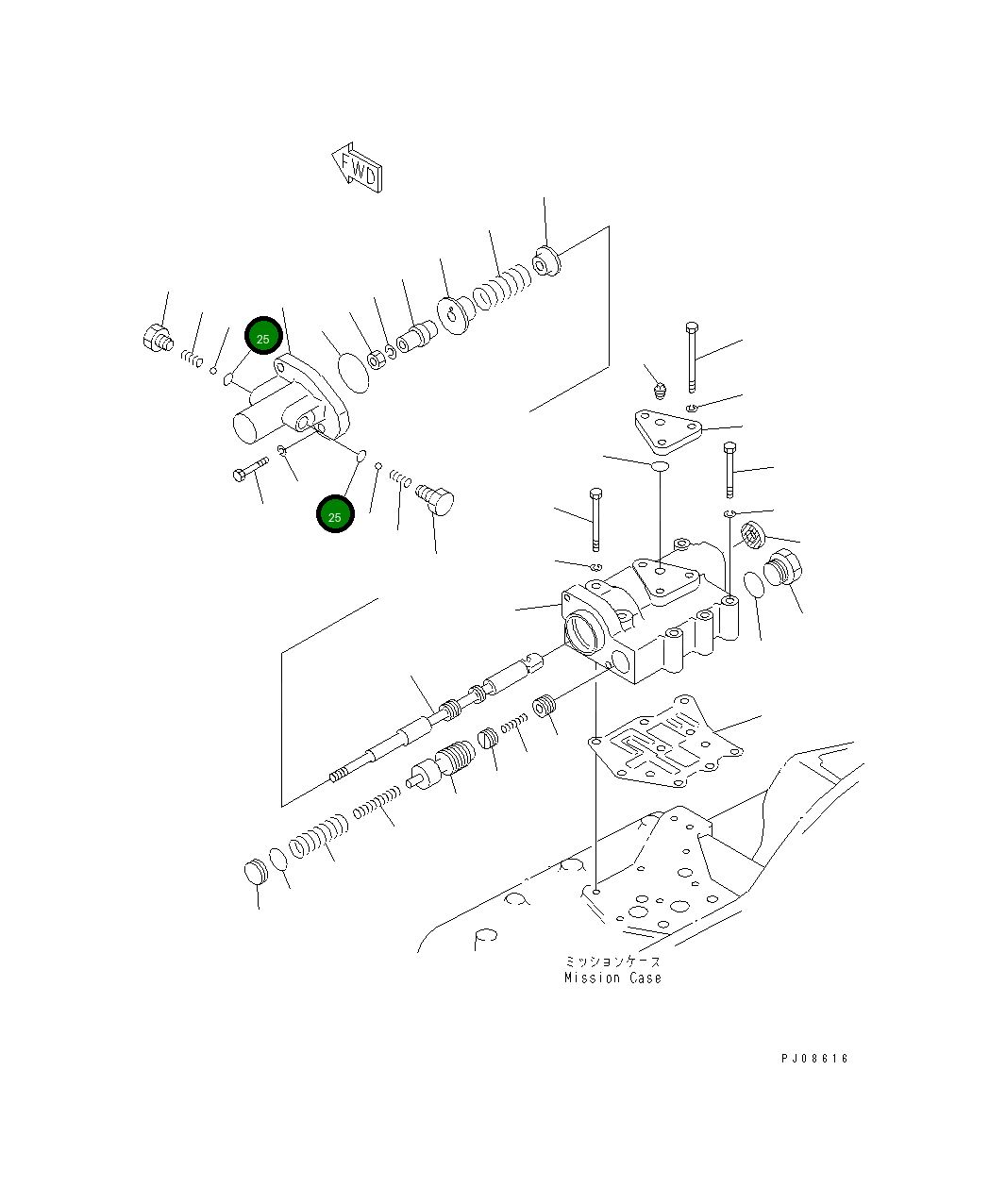 FWD

25

25

ミッションケース
Mission Case

PJ08616