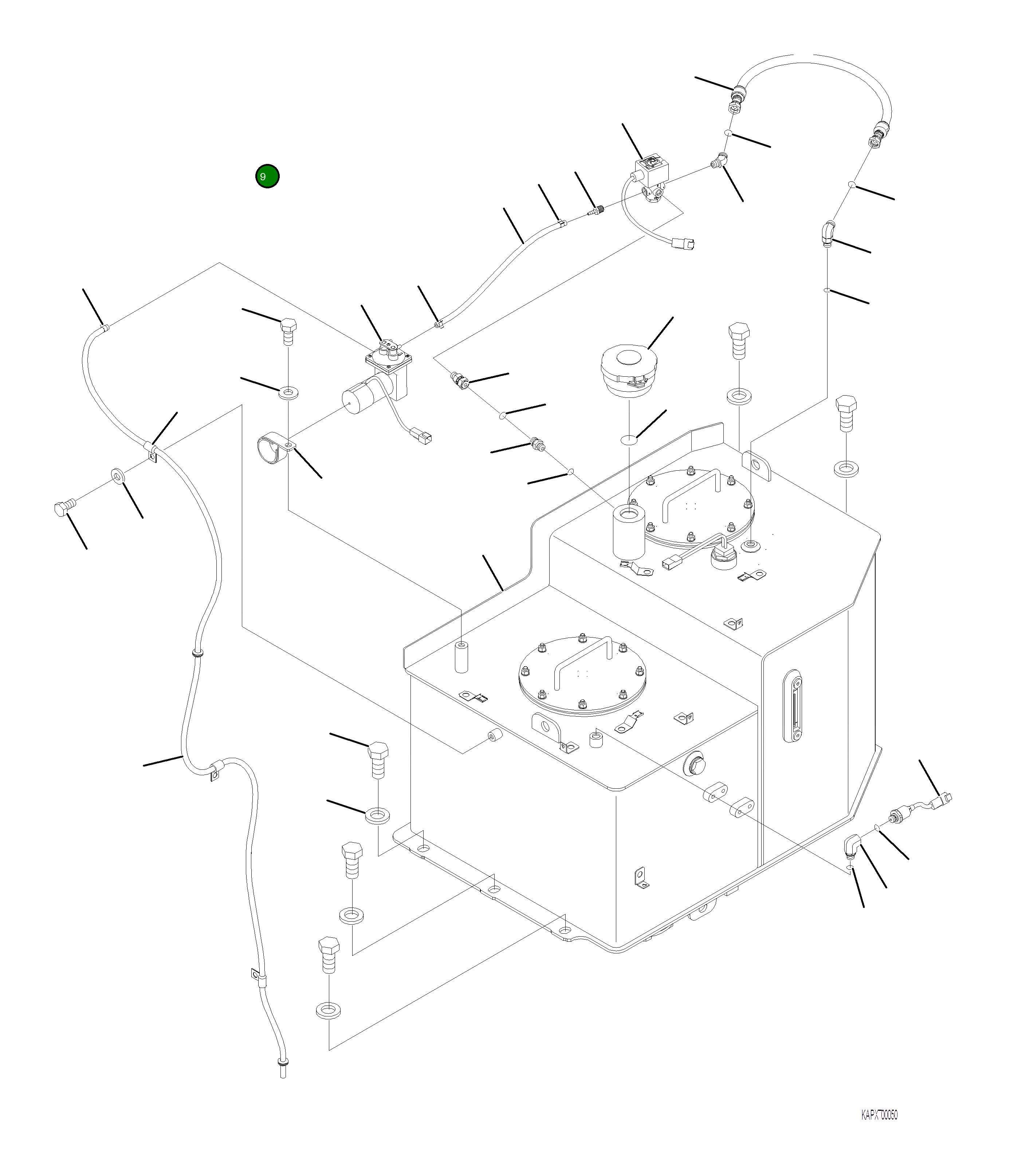 9

KAPX00050