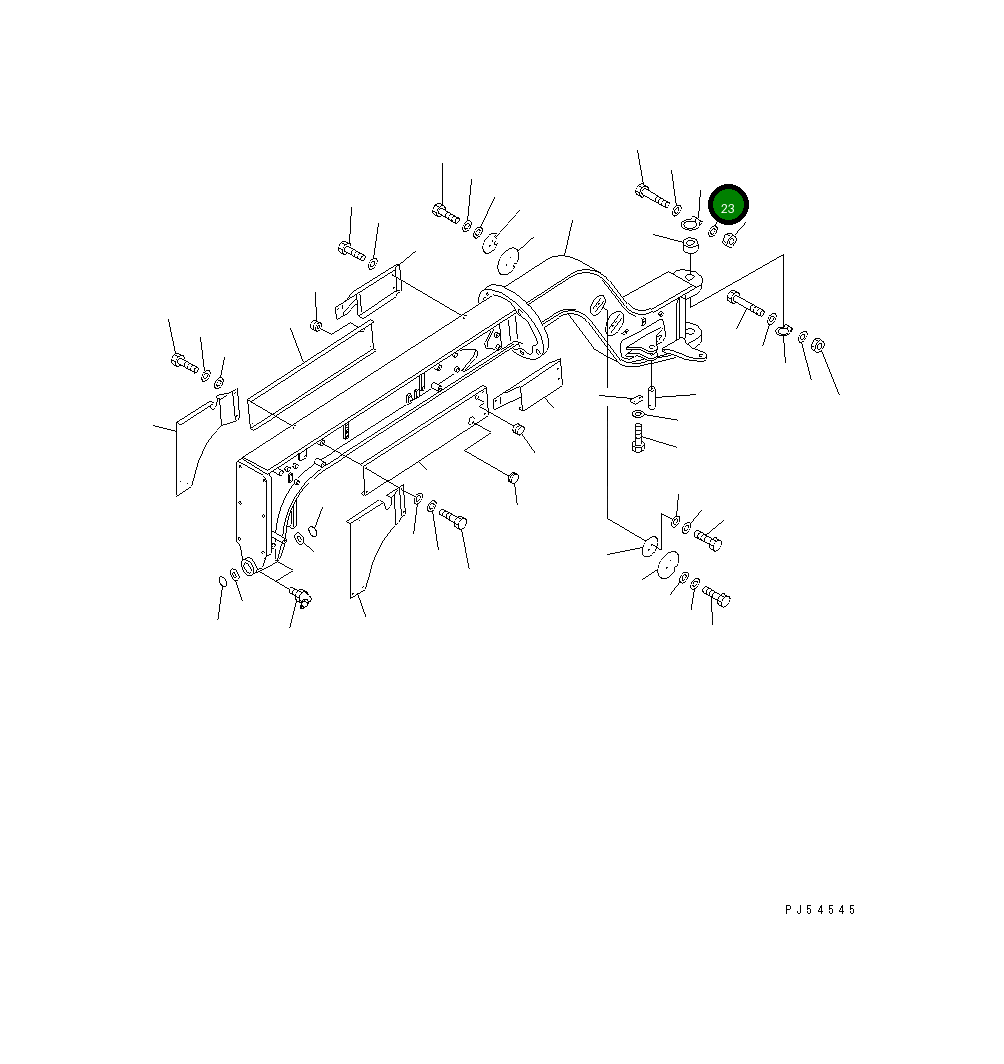 23

PJ54545