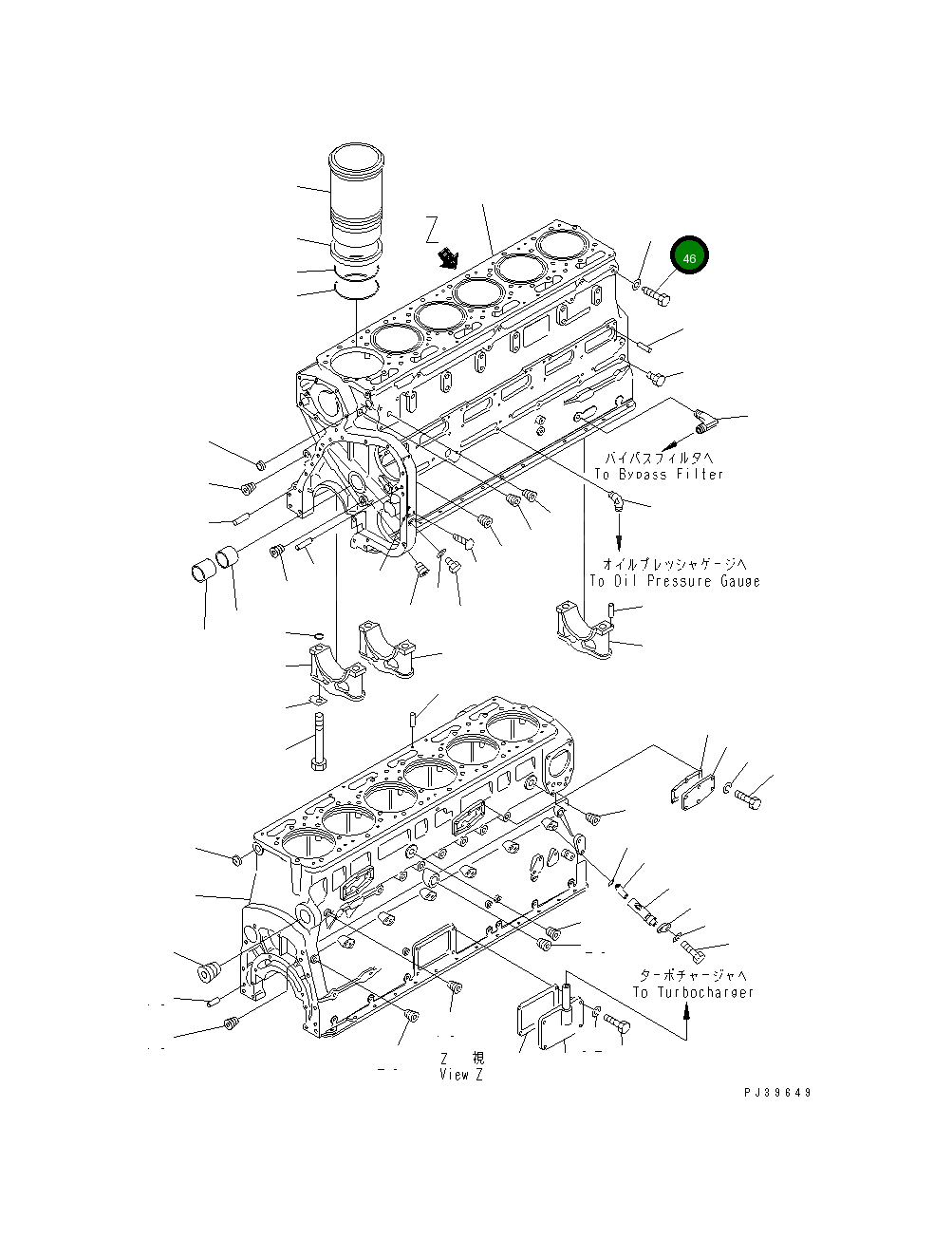 Z

46

バイパスフィルタへ
To Bypass Filter

オイルプレッシャゲージへ
To Oil Pressure Gauge

ターボチャージャへ
To Turbocharger

Z 視
View Z

PJ39649