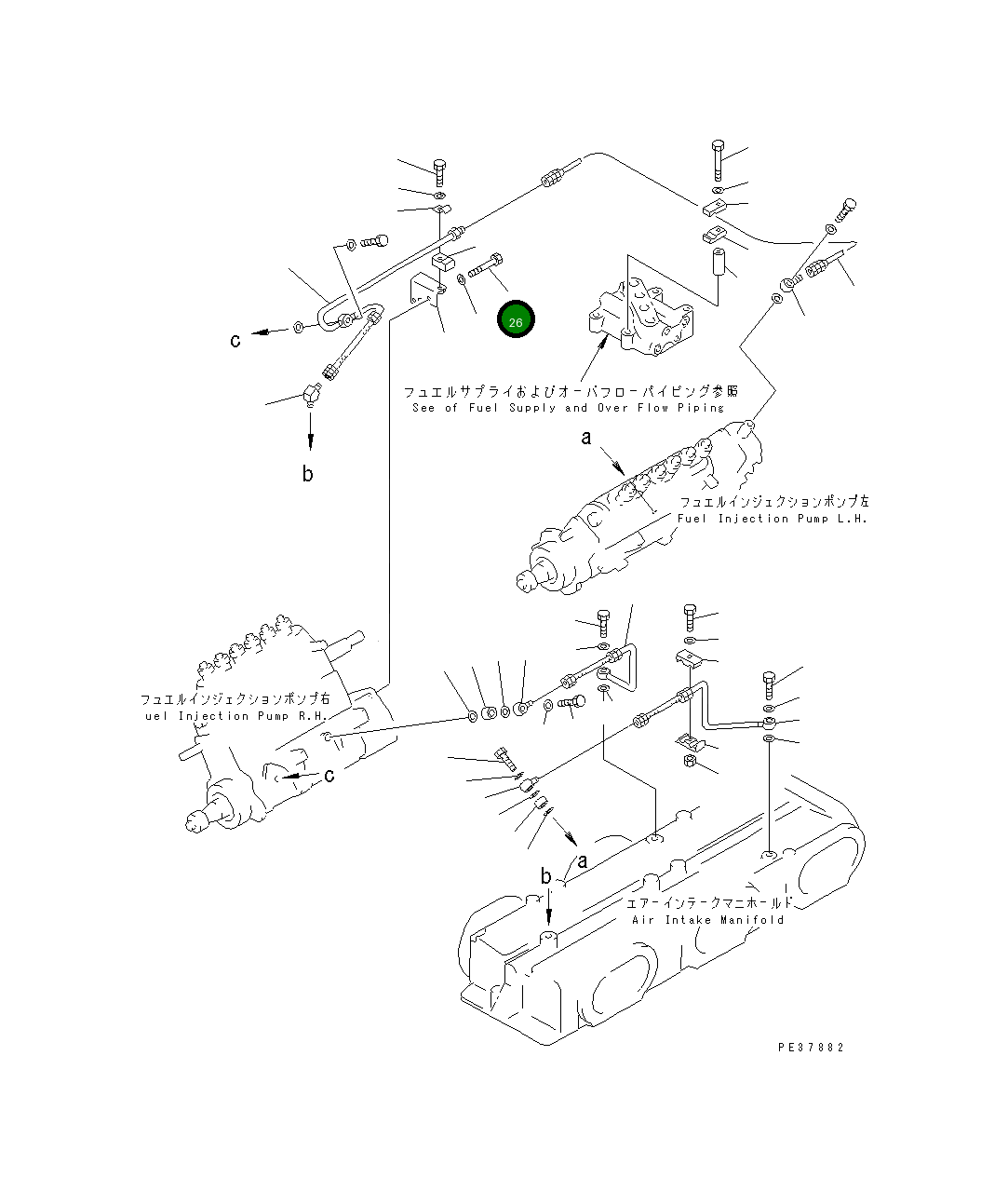 26

c

b

フュエルサプライおよびオーバフローパイピング参照
See of Fuel Supply and Over Flow Piping

a

フュエルインジェクションポンプ左
Fuel Injection Pump L.H.

フュエルインジェクションポンプ右
uel Injection Pump R.H.

c

a

b

エアーインテークマニホールド
Air Intake Manifold

PE37882