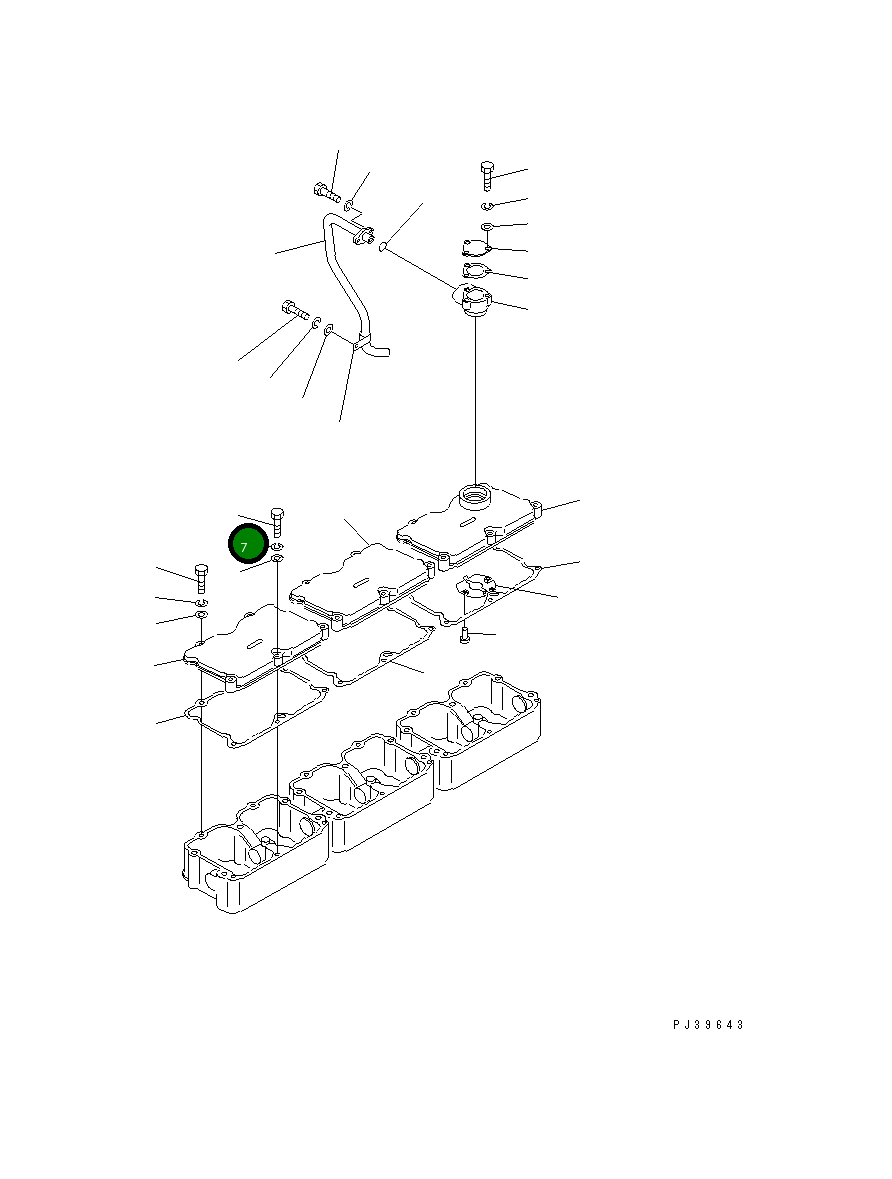 7

PJ39643