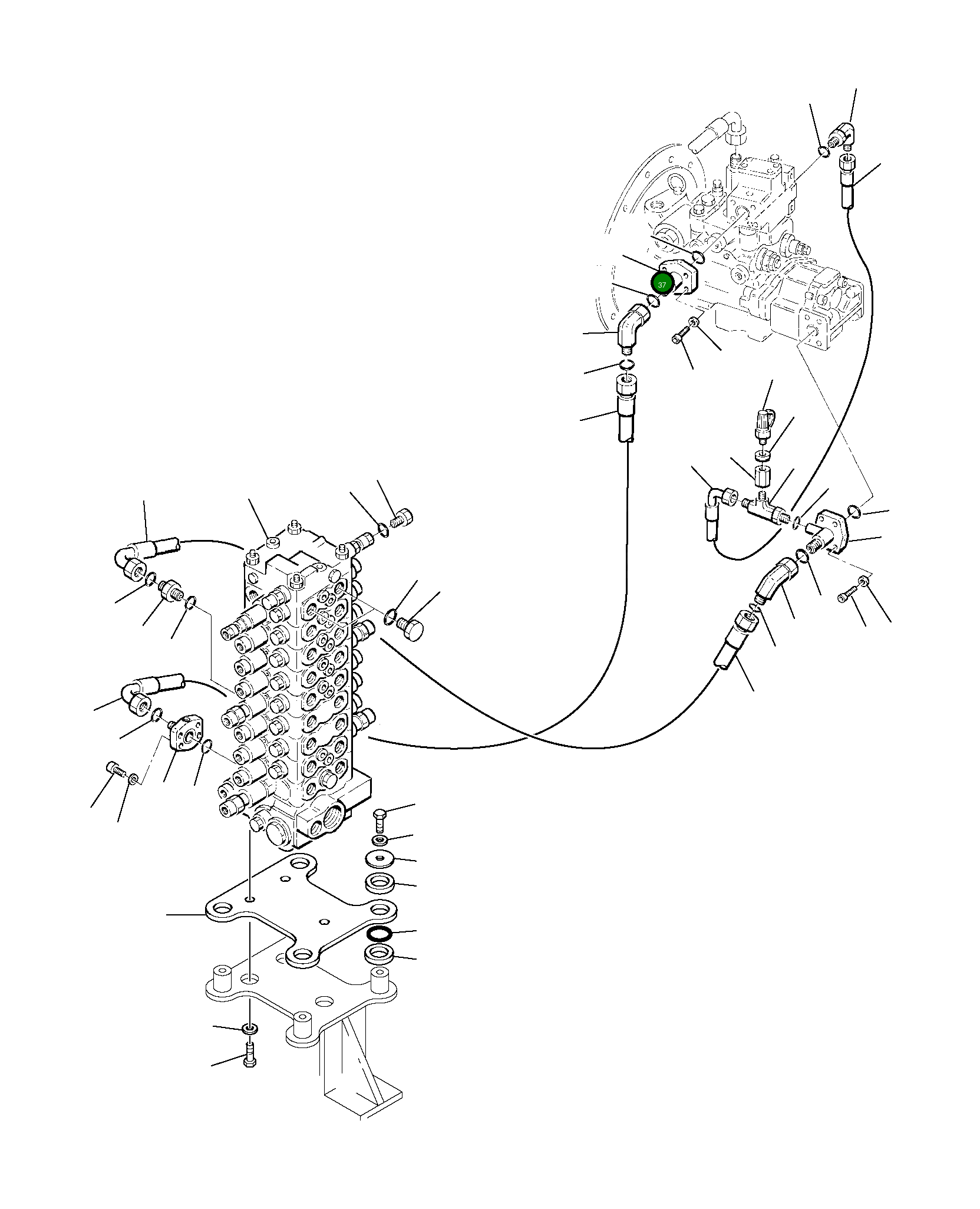 37