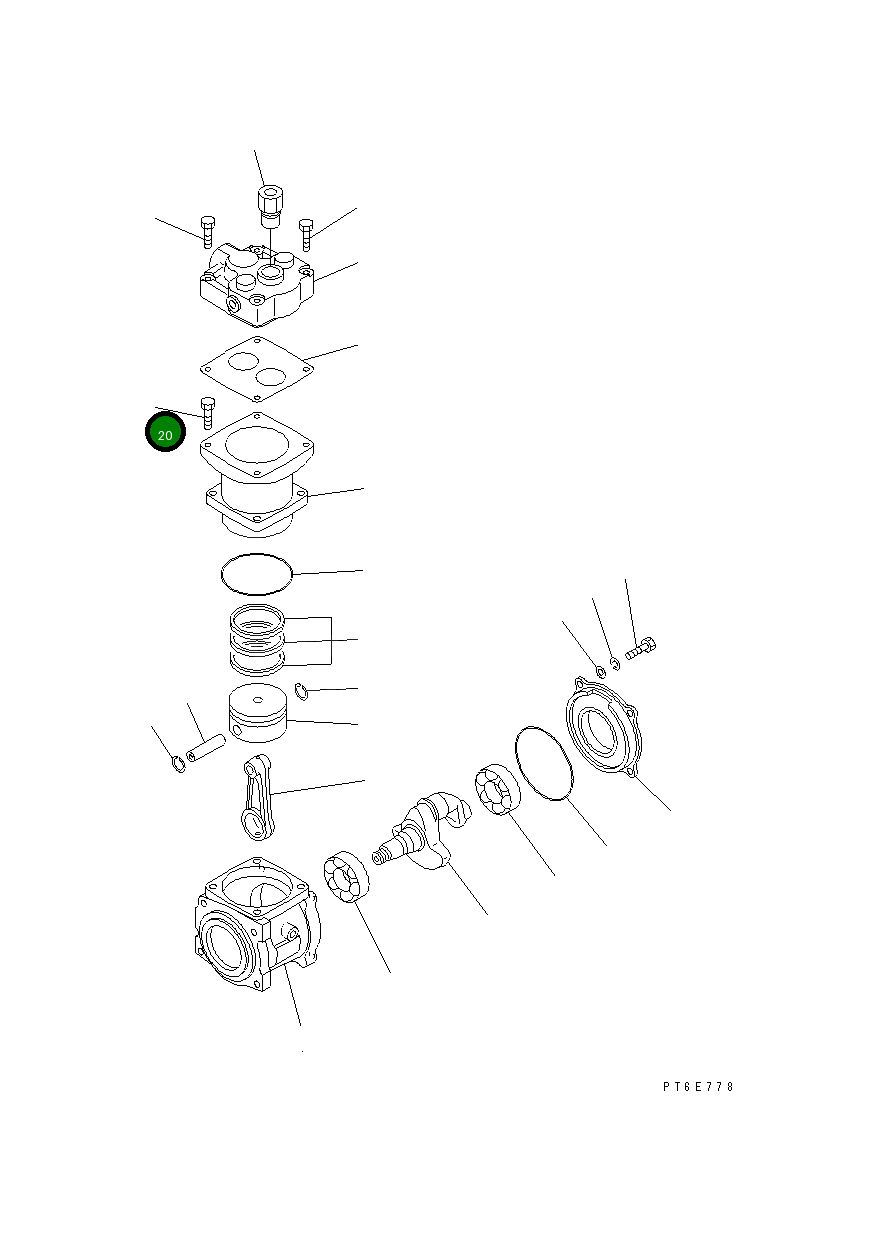 20

PT6E778