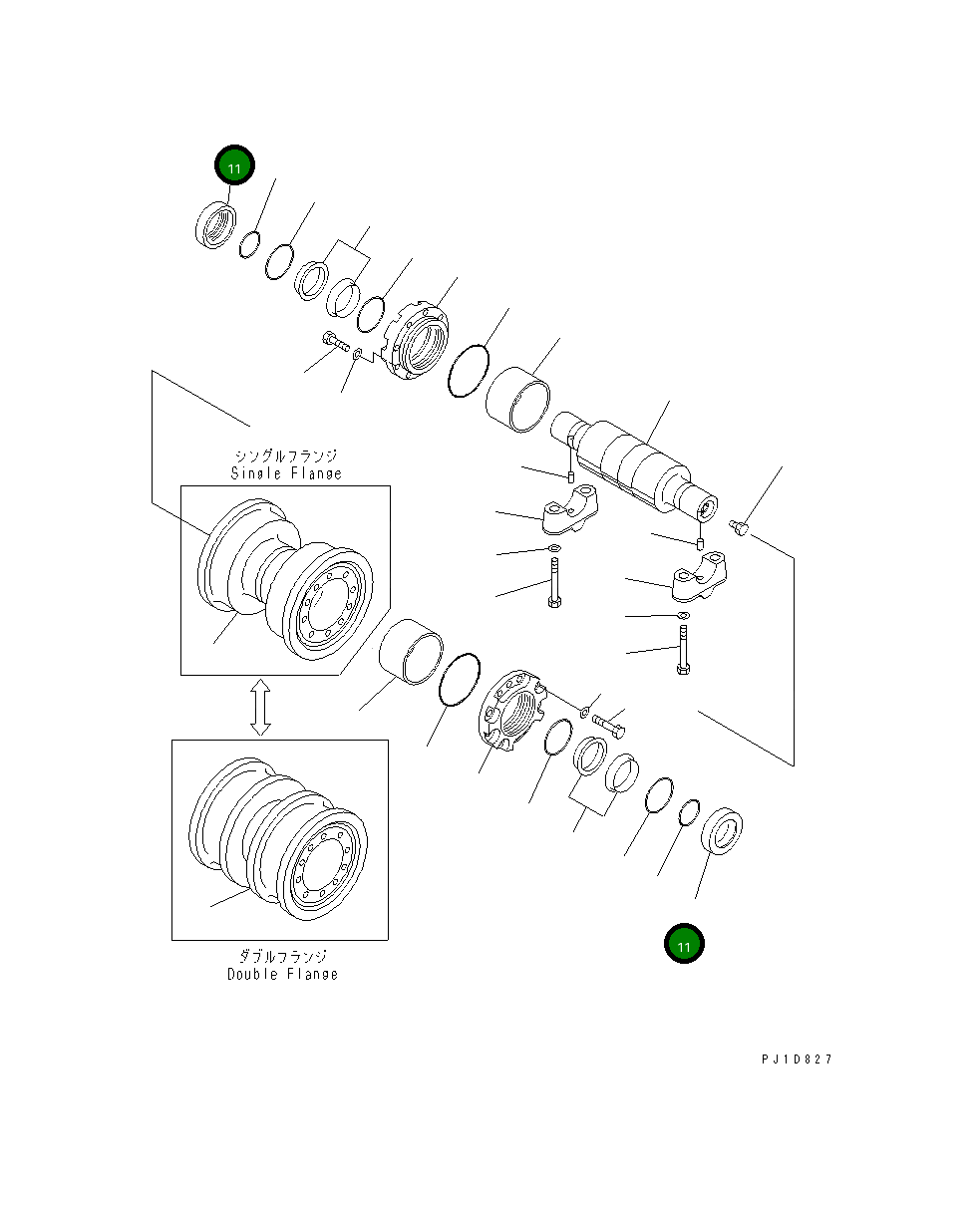 11

シングルフランジ
Single Flange

ダブルフランジ
Double Flange

11

PJ1D827