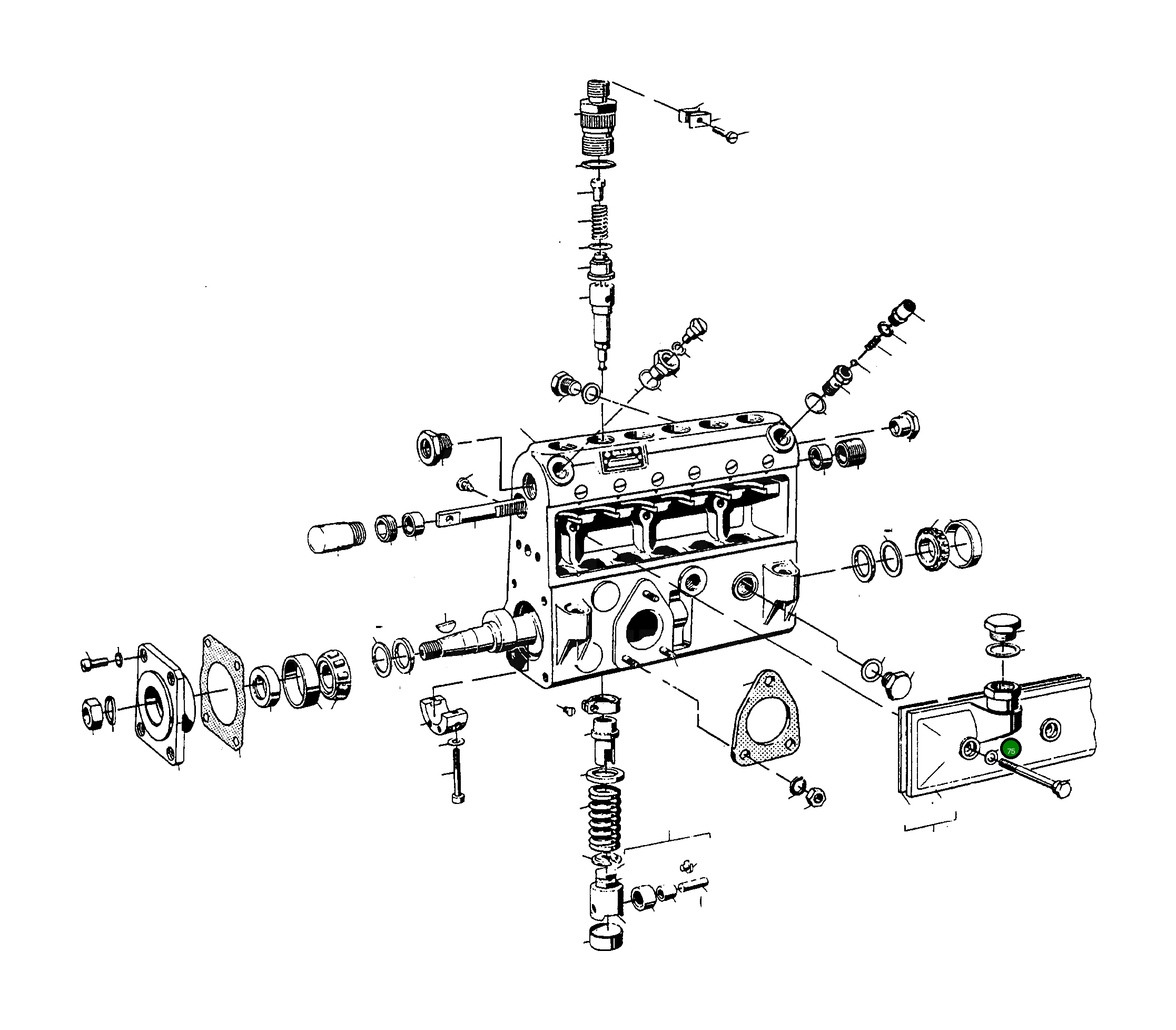 75