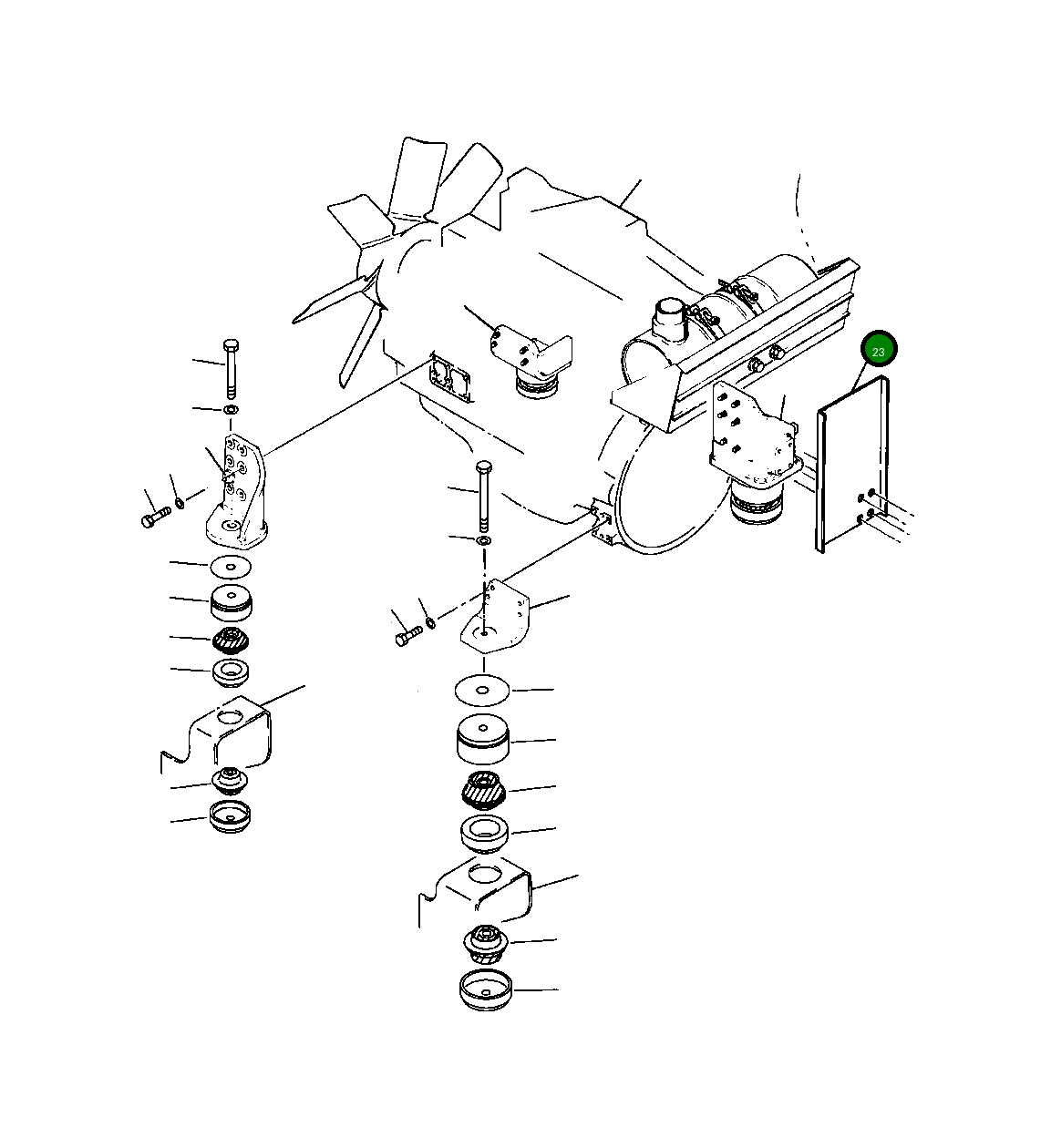 23