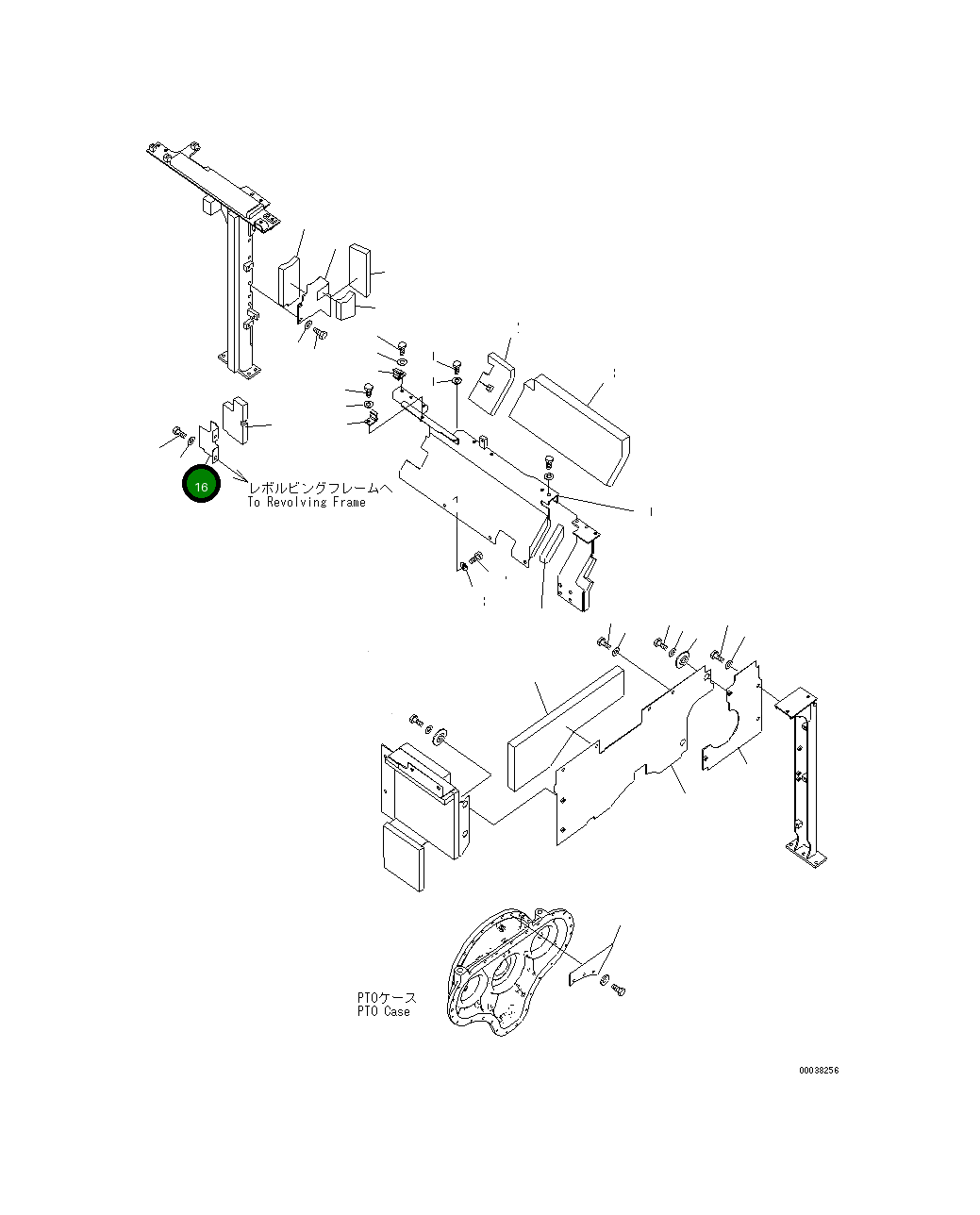 16

レボルビングフレームへ
To Revolving Frame

PTOケース
PTO Case

00038256