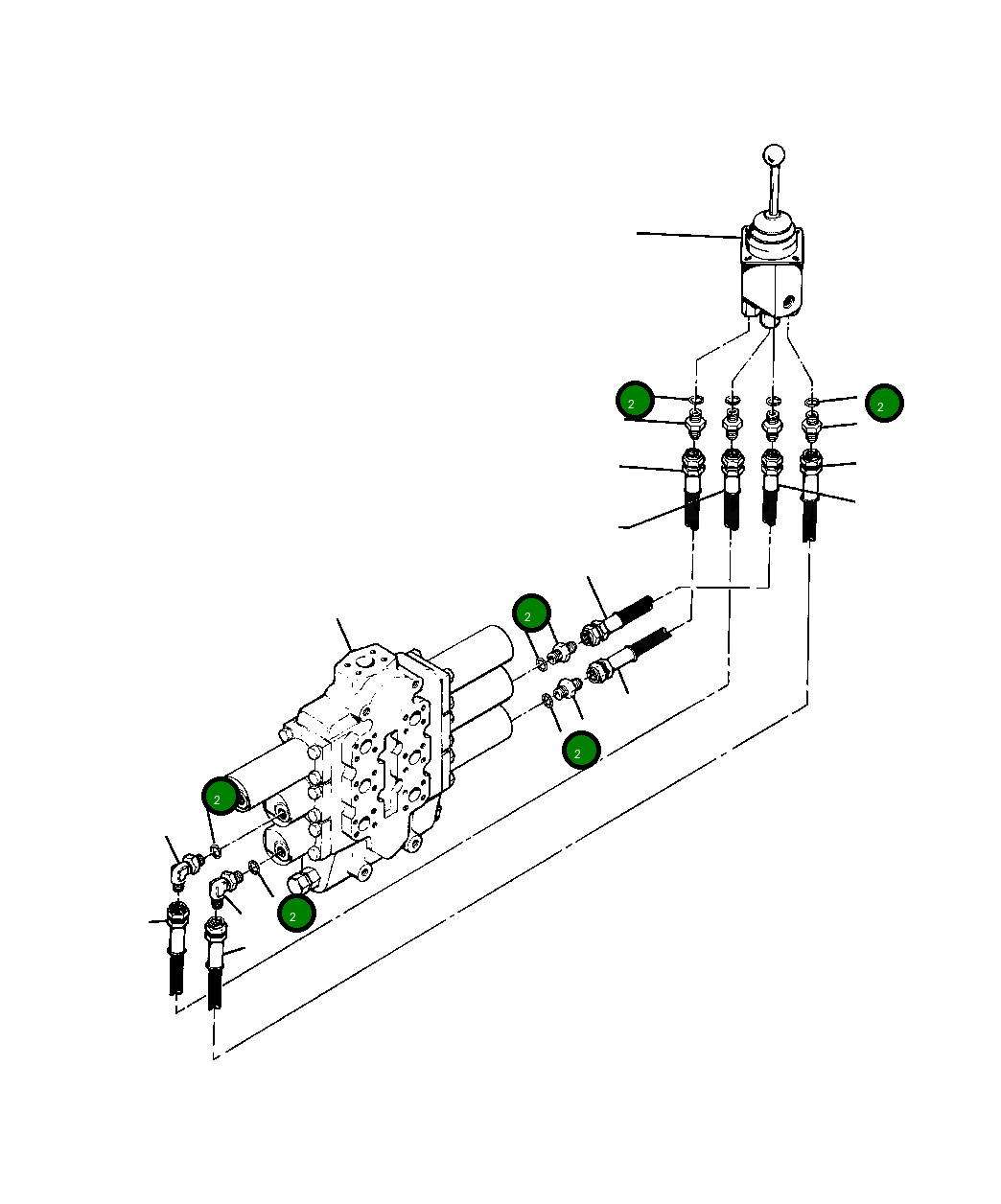 2
2
2
2
2
2