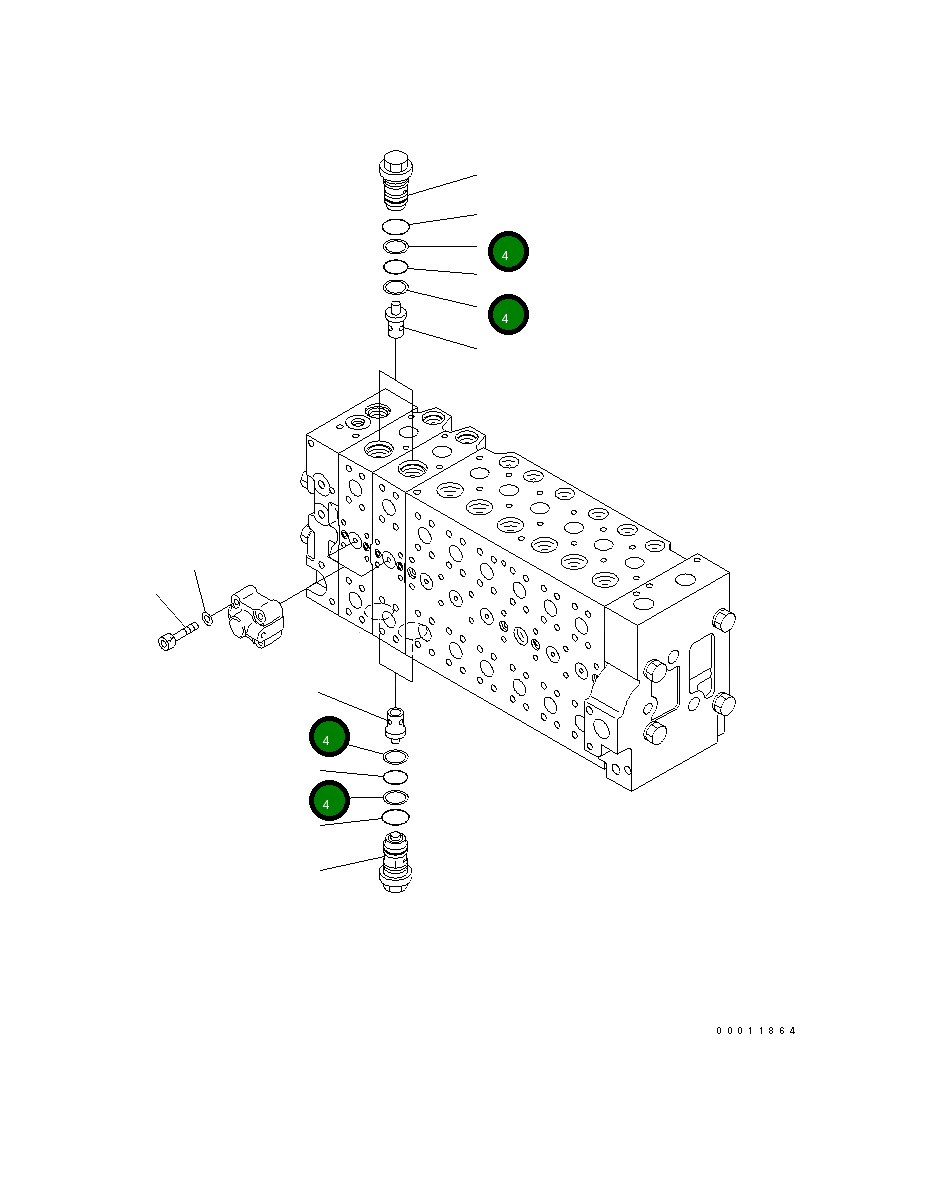 4
4
4
4
00011864