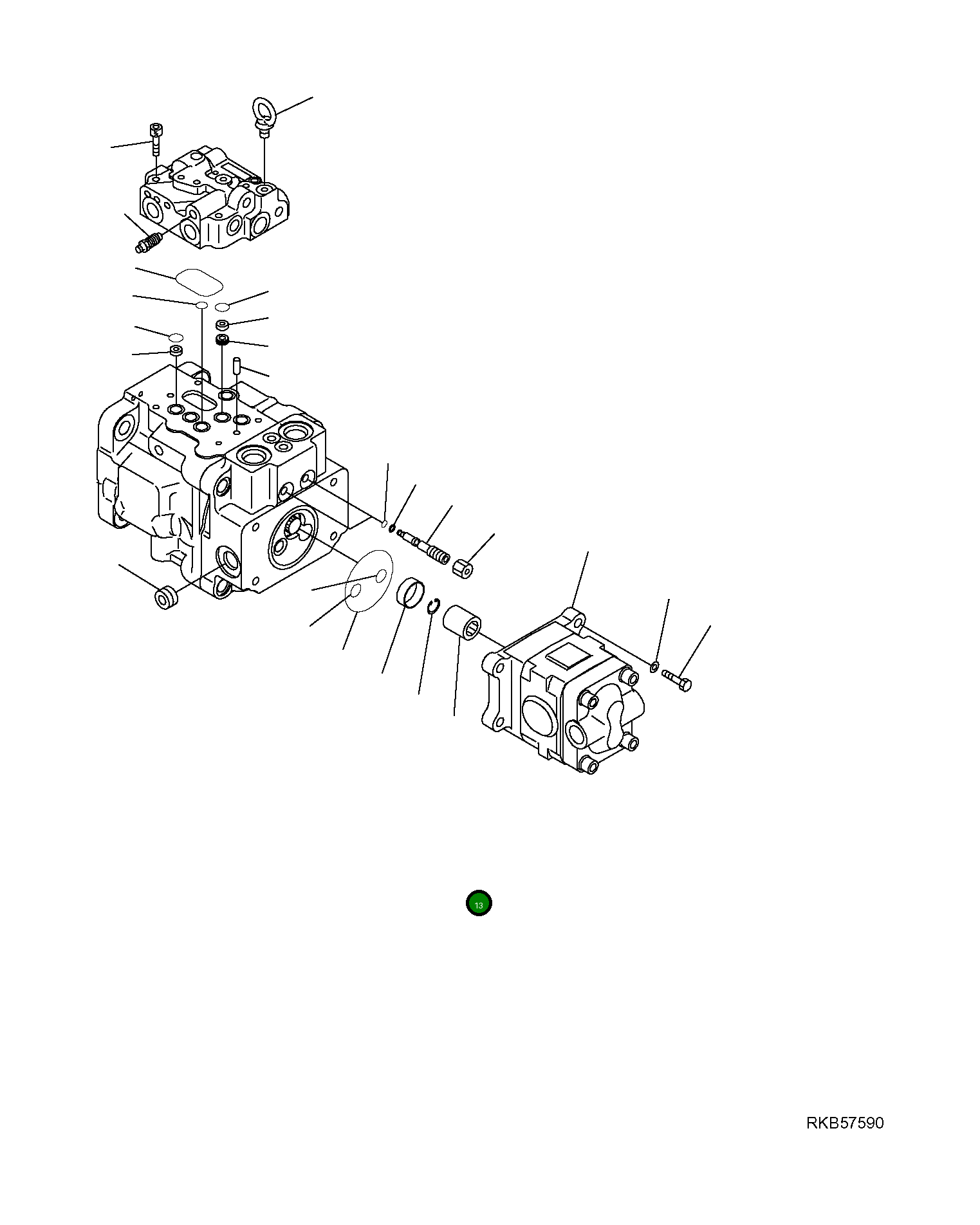 13

RKB57590