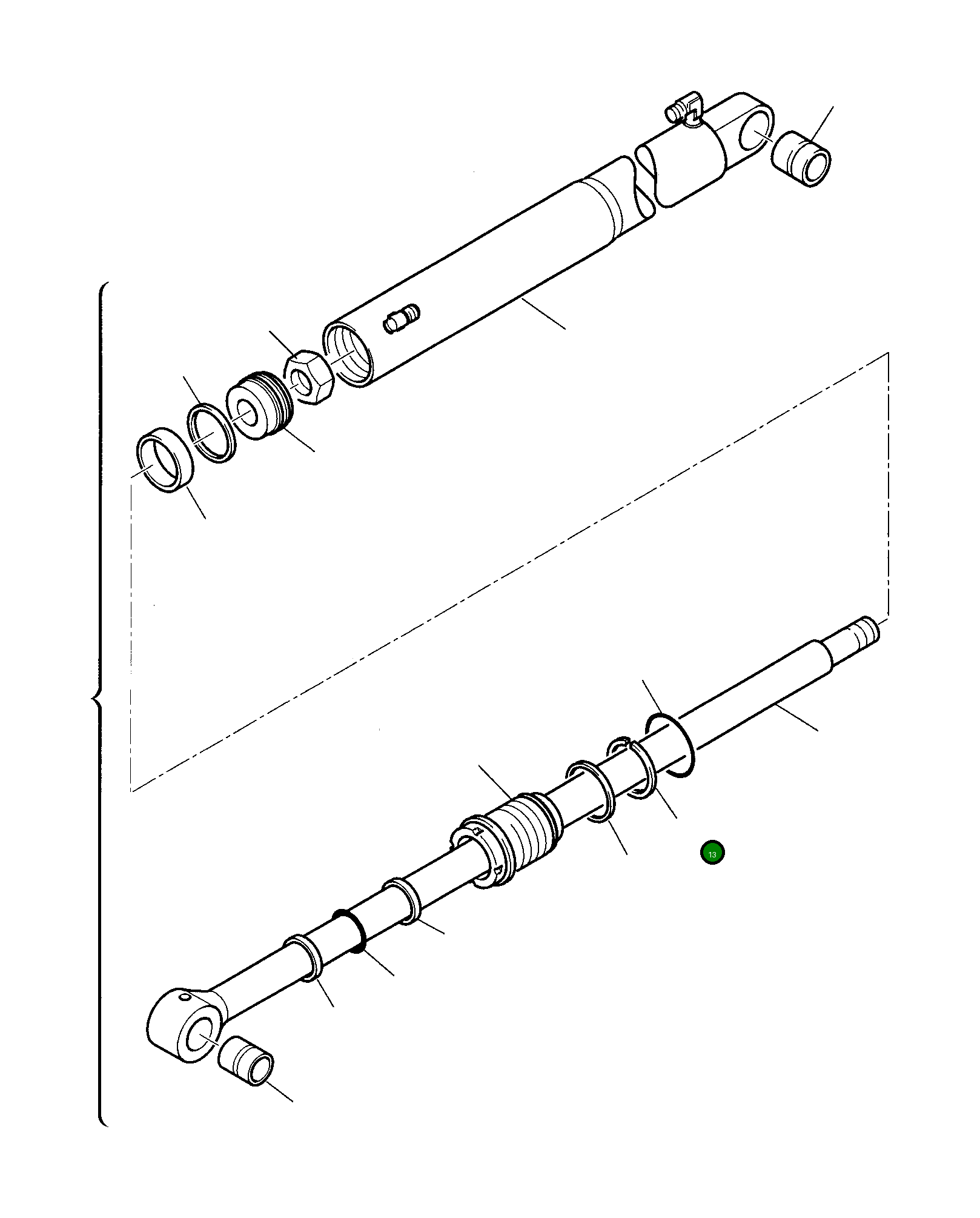 13