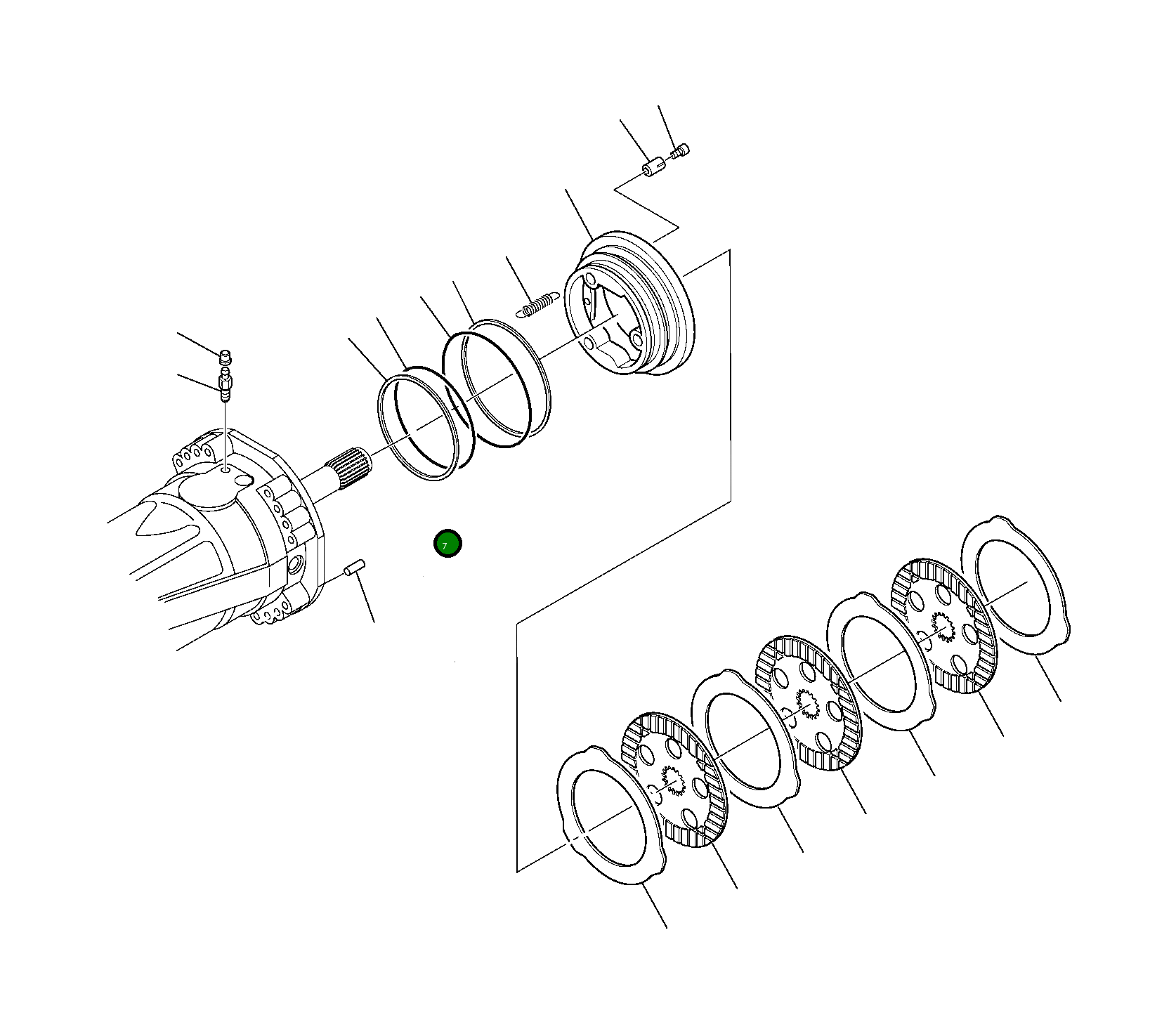 7