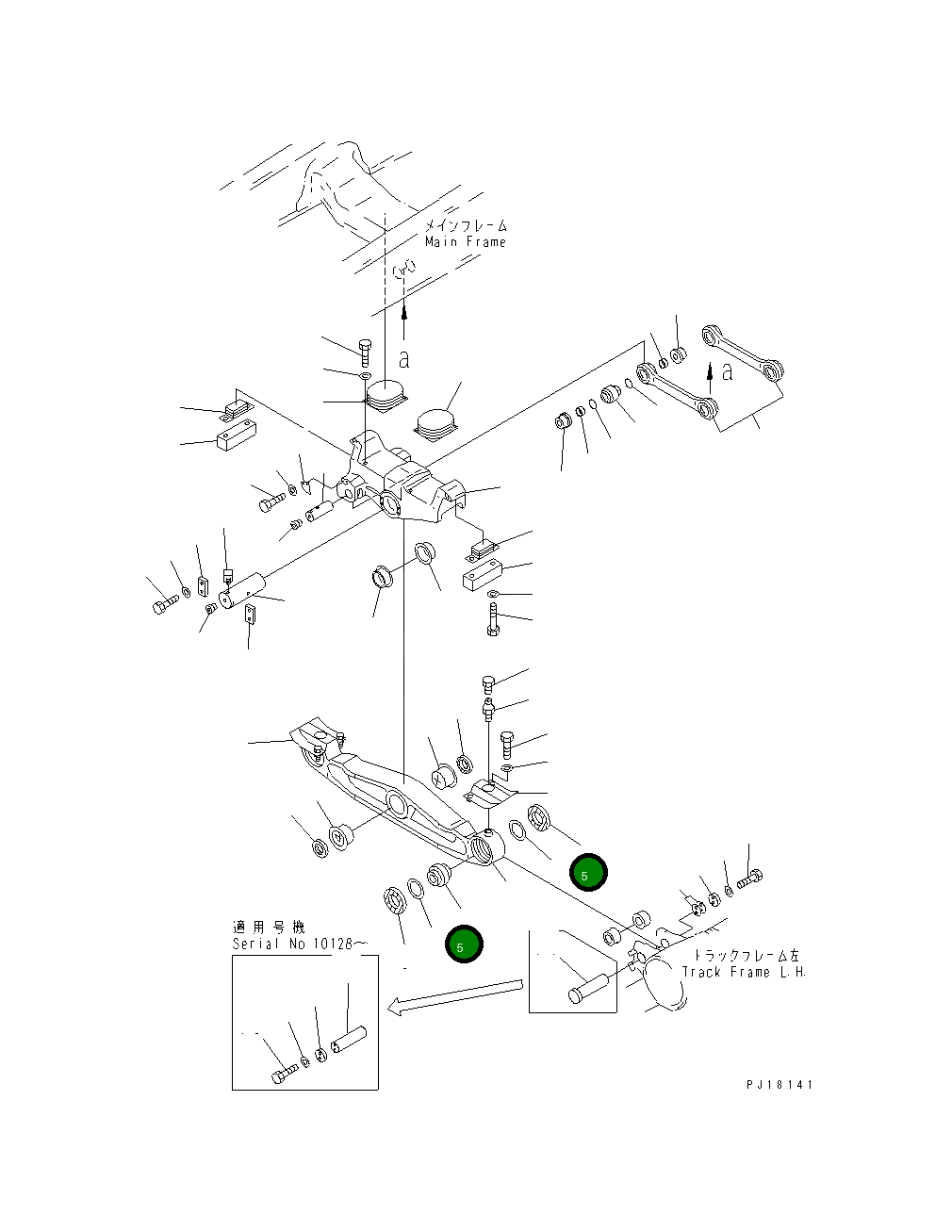 メインフレーム
Main Frame

a

a

5

5

適用号機
Serial No 10128~

トラックフレーム左
Track Frame L.H.

PJ18141