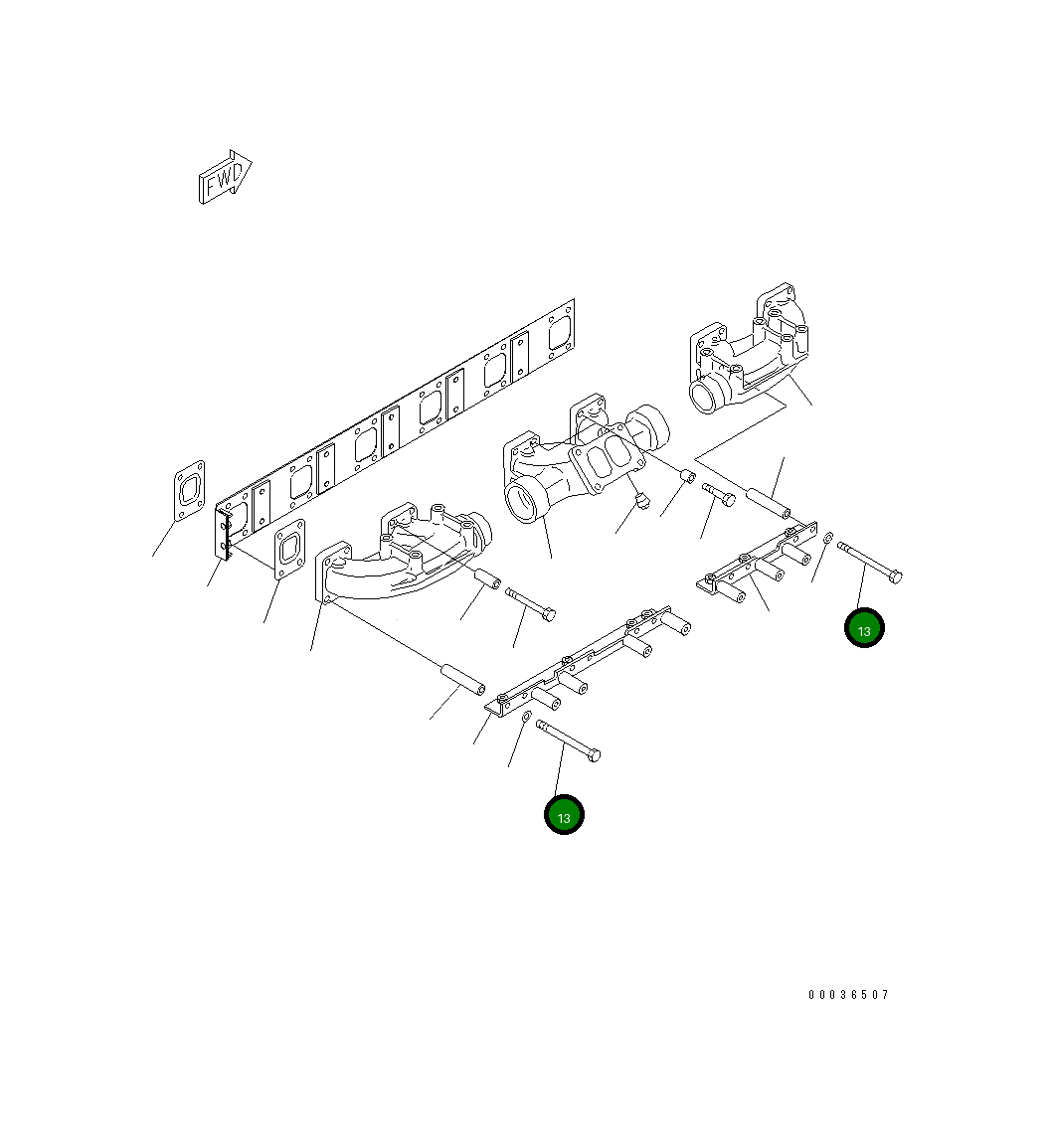 FWD

13

13

00036507