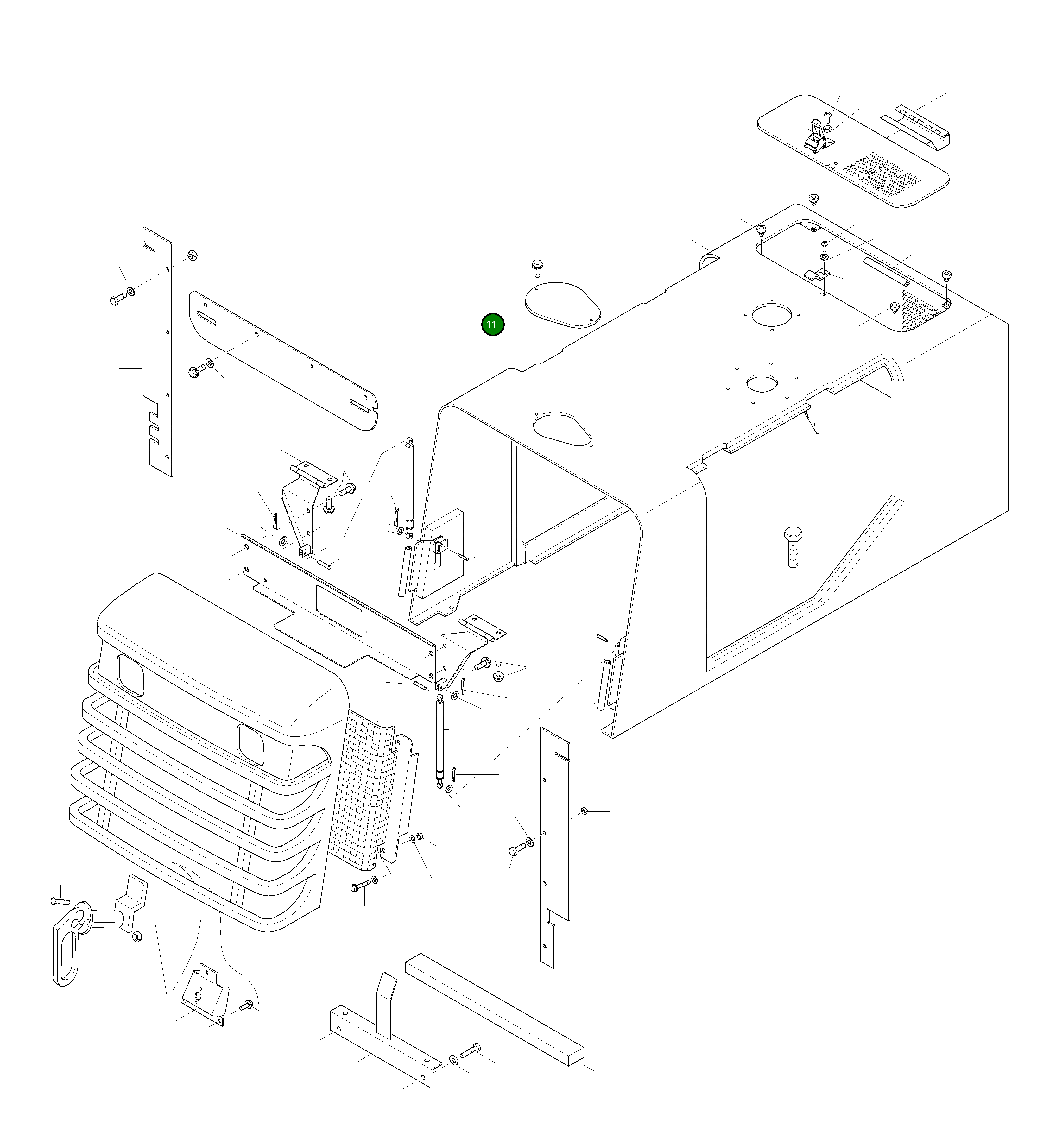 11