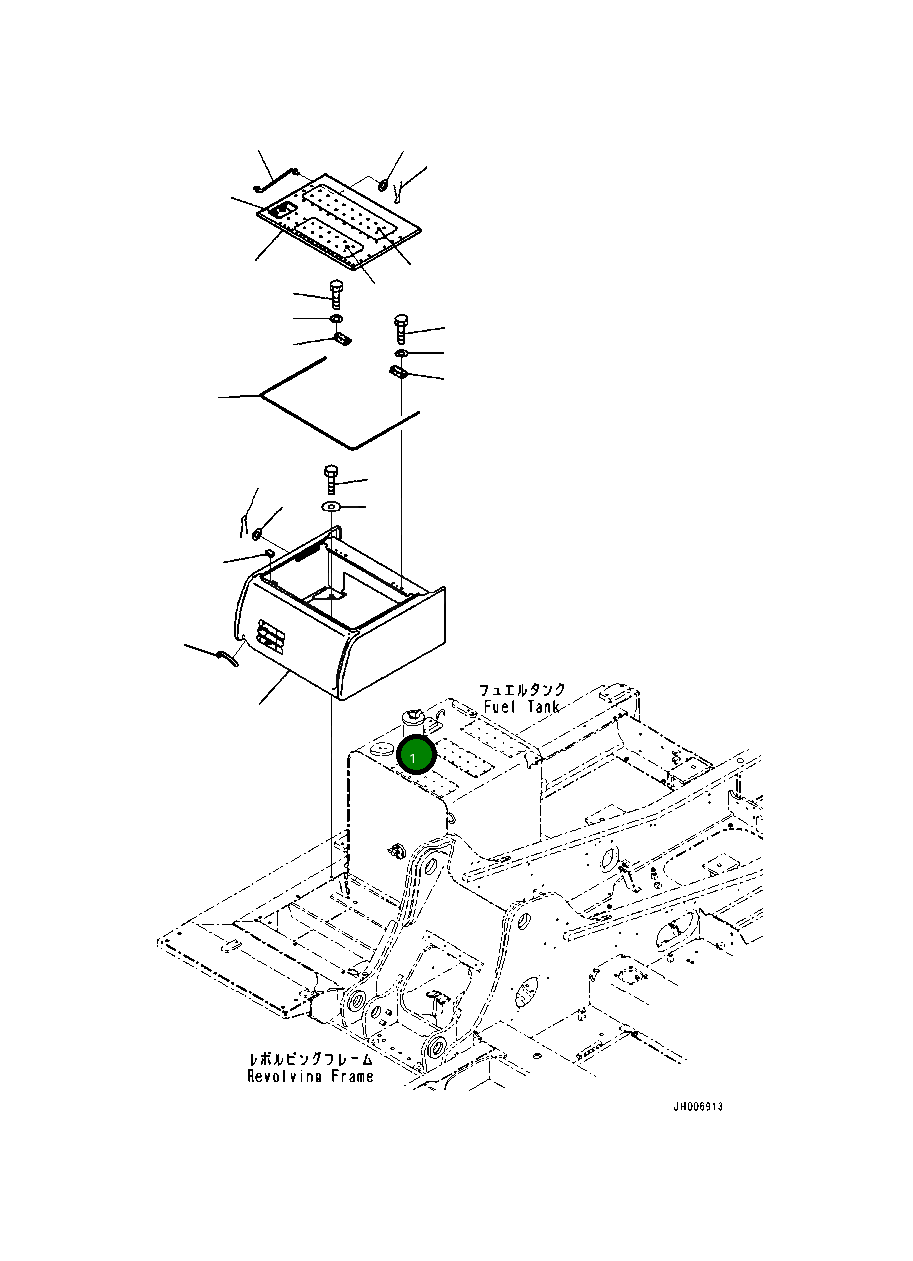 フュエルタンク
Fuel Tank

1

レボルビングフレーム
Revolving Frame

JH006913