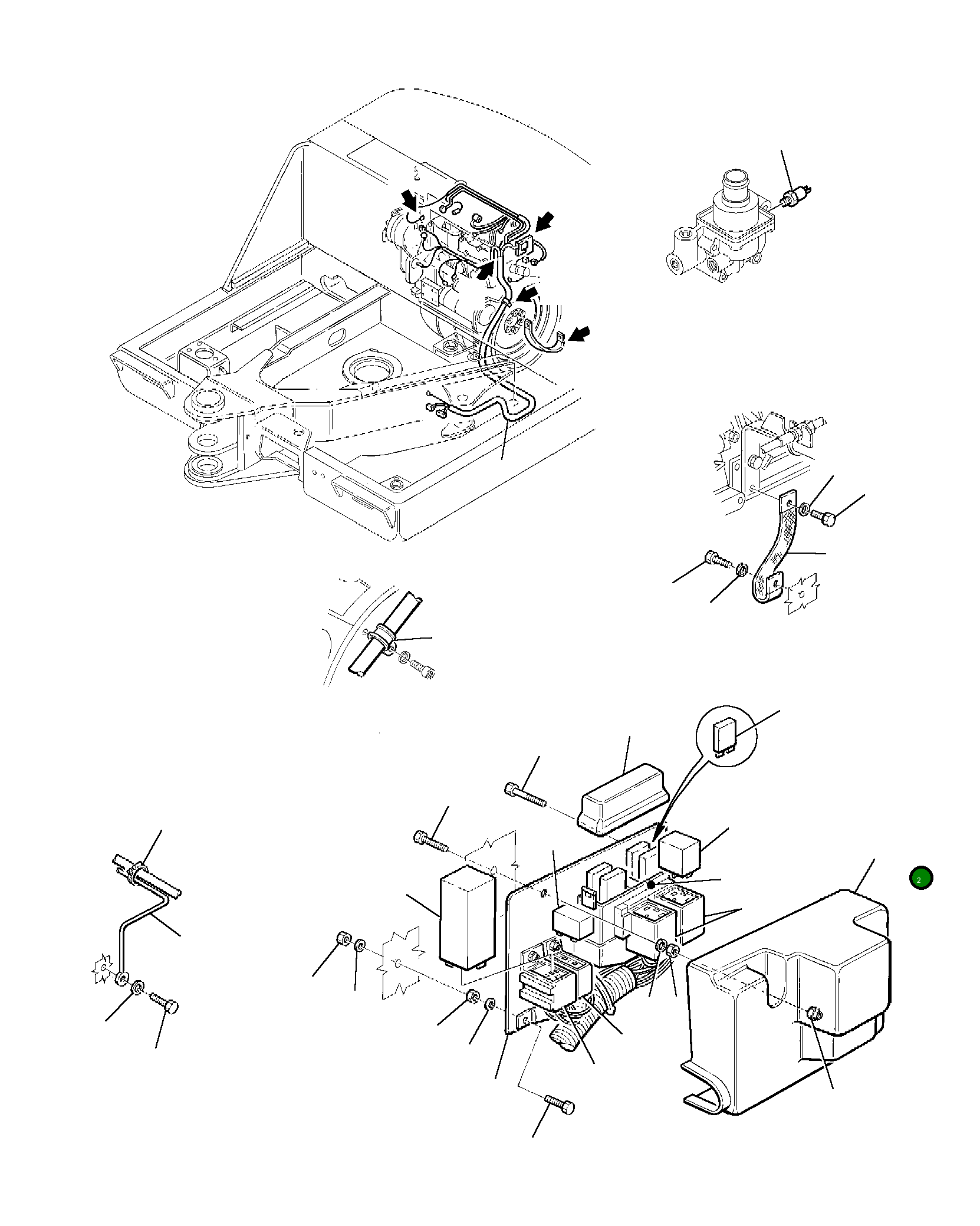 2