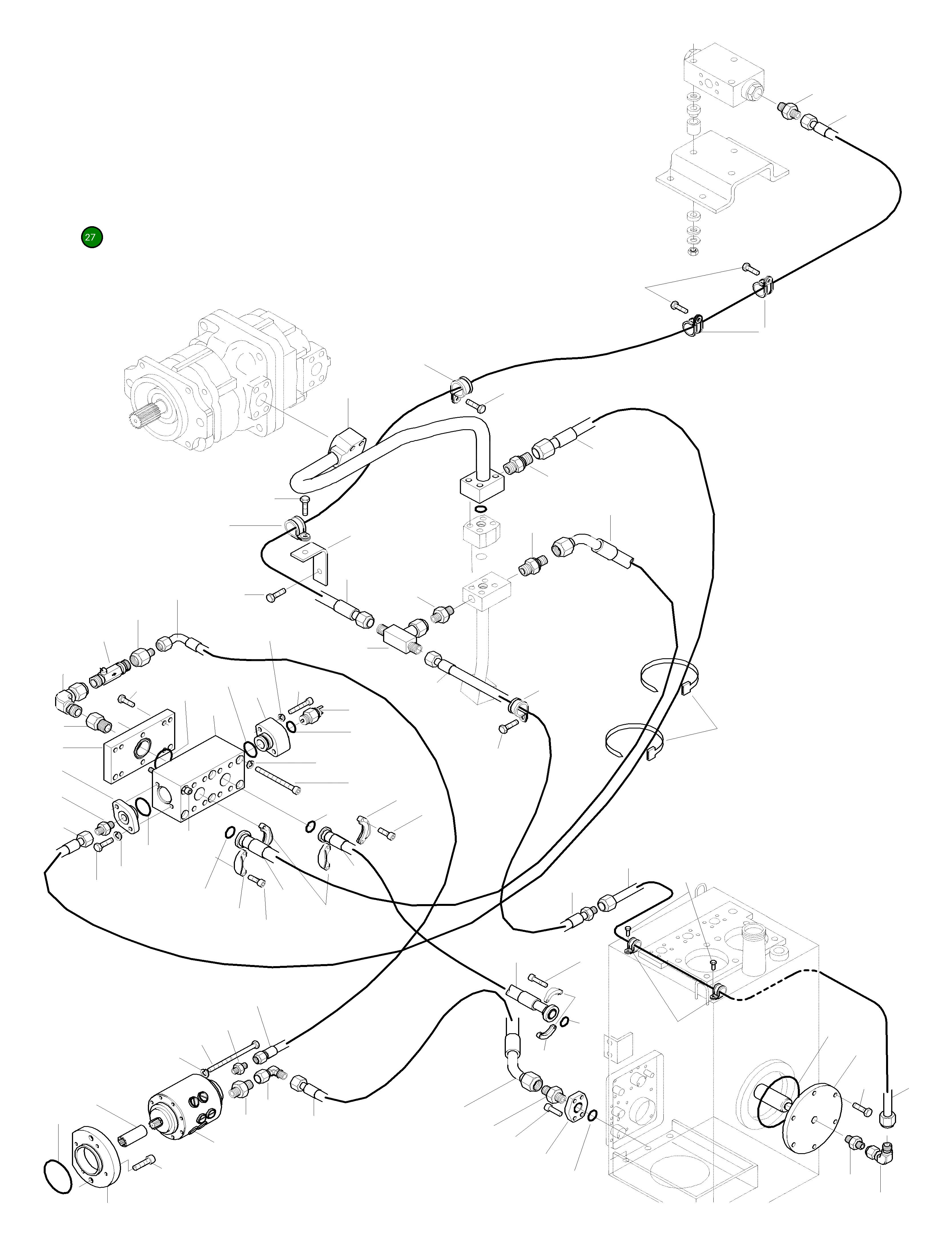 27