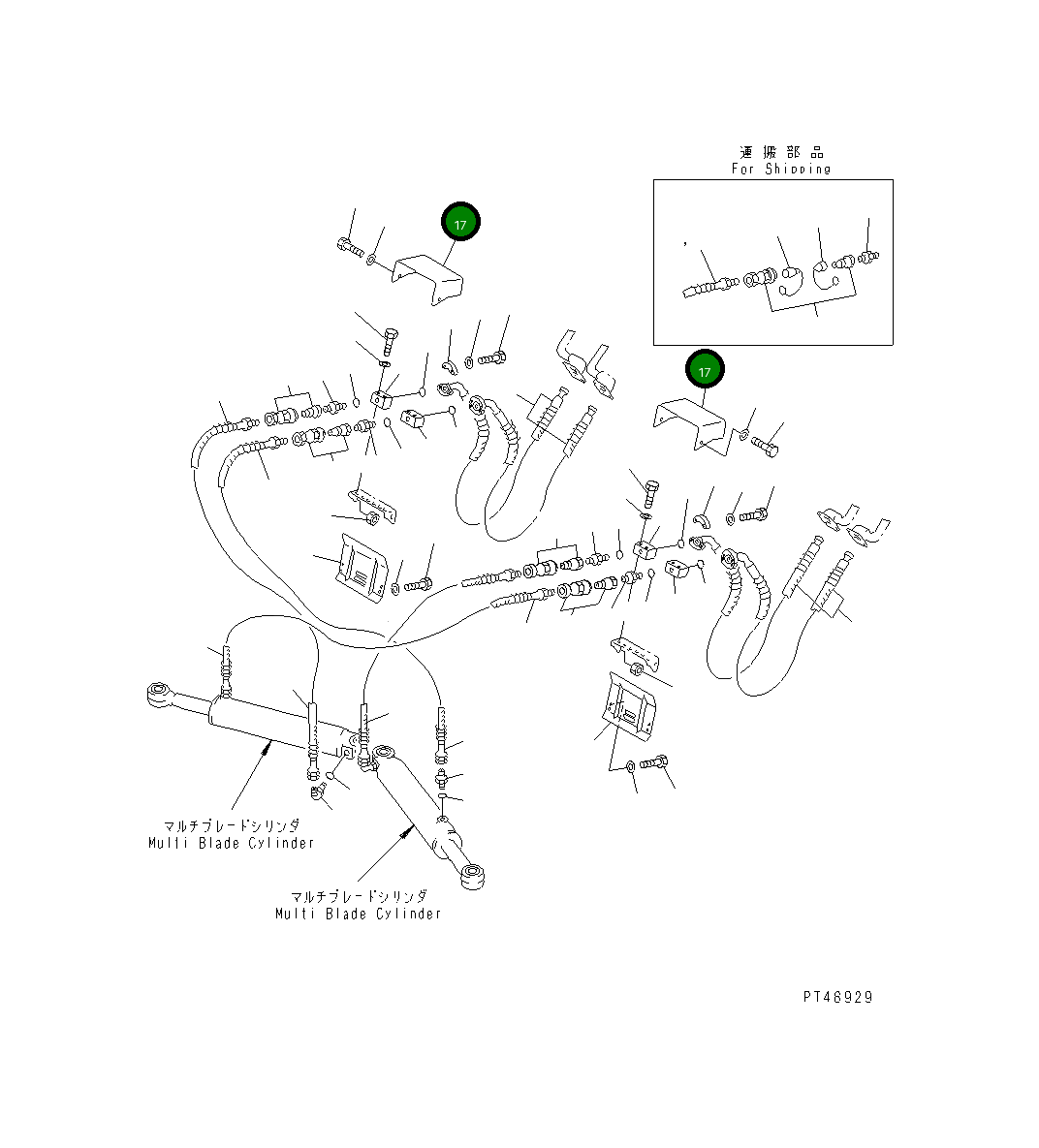 運搬部品
For Shipping

17

17

マルチブレードシリンダ
Multi Blade Cylinder

マルチブレードシリンダ
Multi Blade Cylinder

PT46929