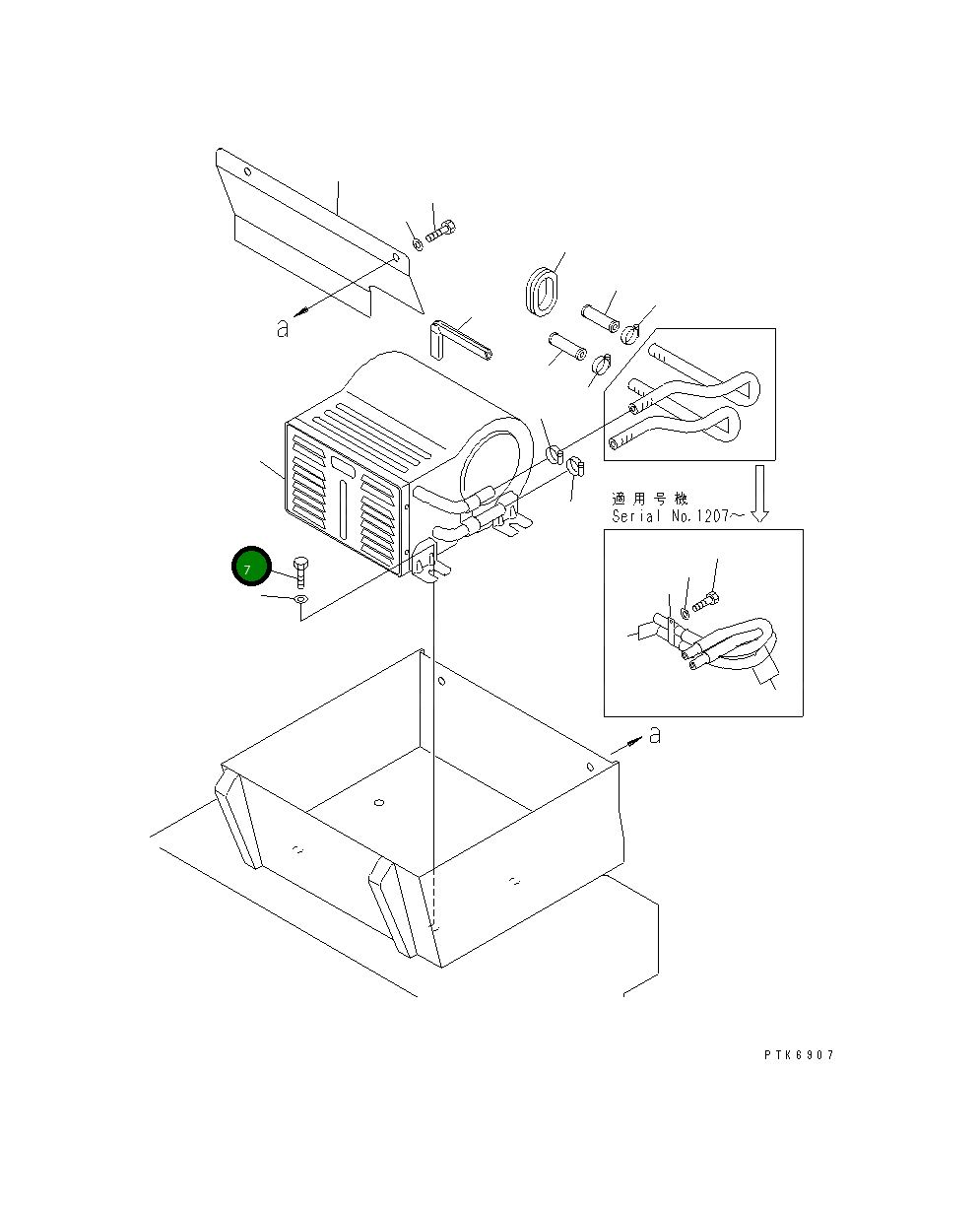 a

7

適用号機
Serial No.1207～

a

PTK6907