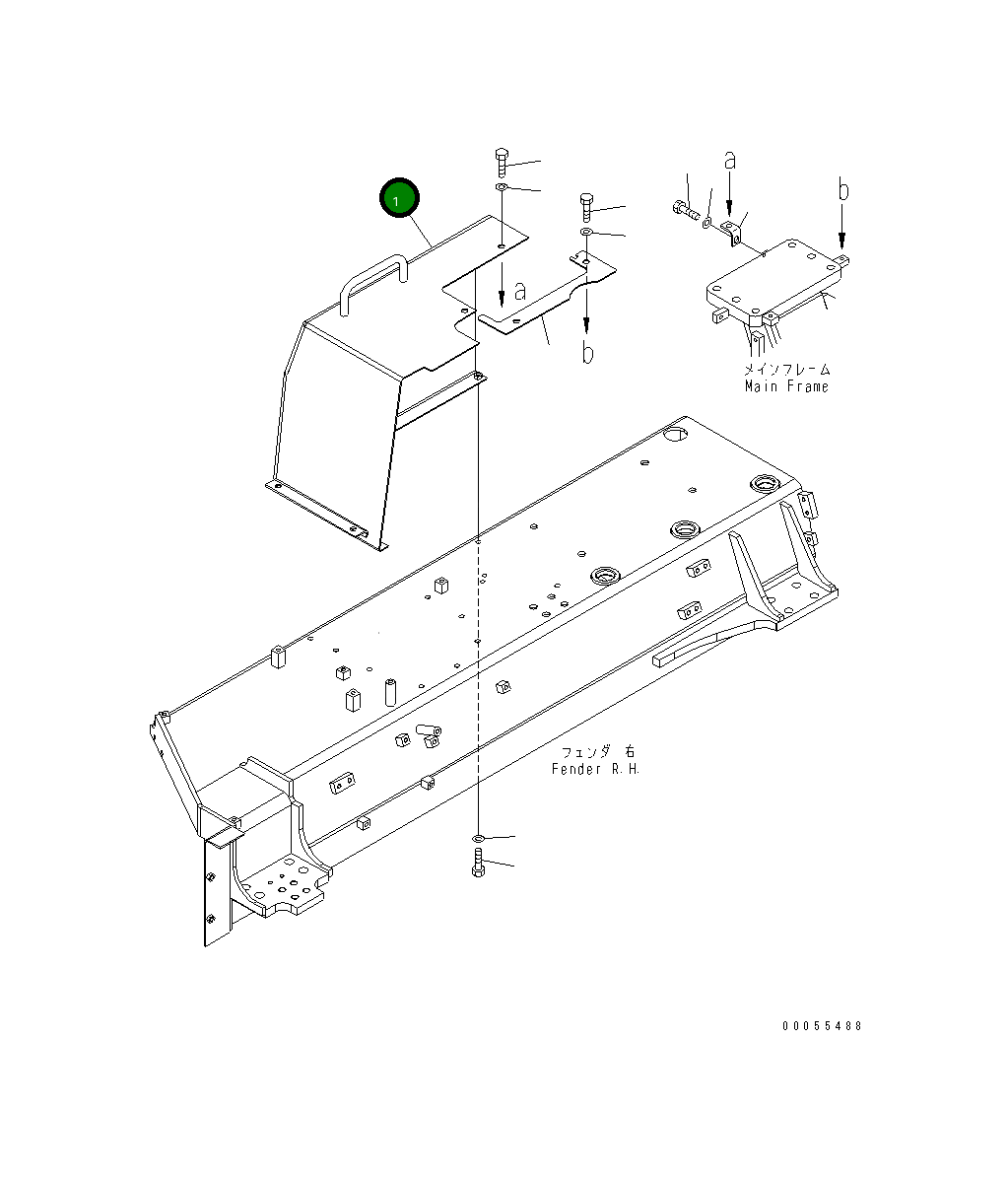 1

a

b

a

b

メインフレーム
Main Frame

フェンダ 右
Fender R.H.

00055488