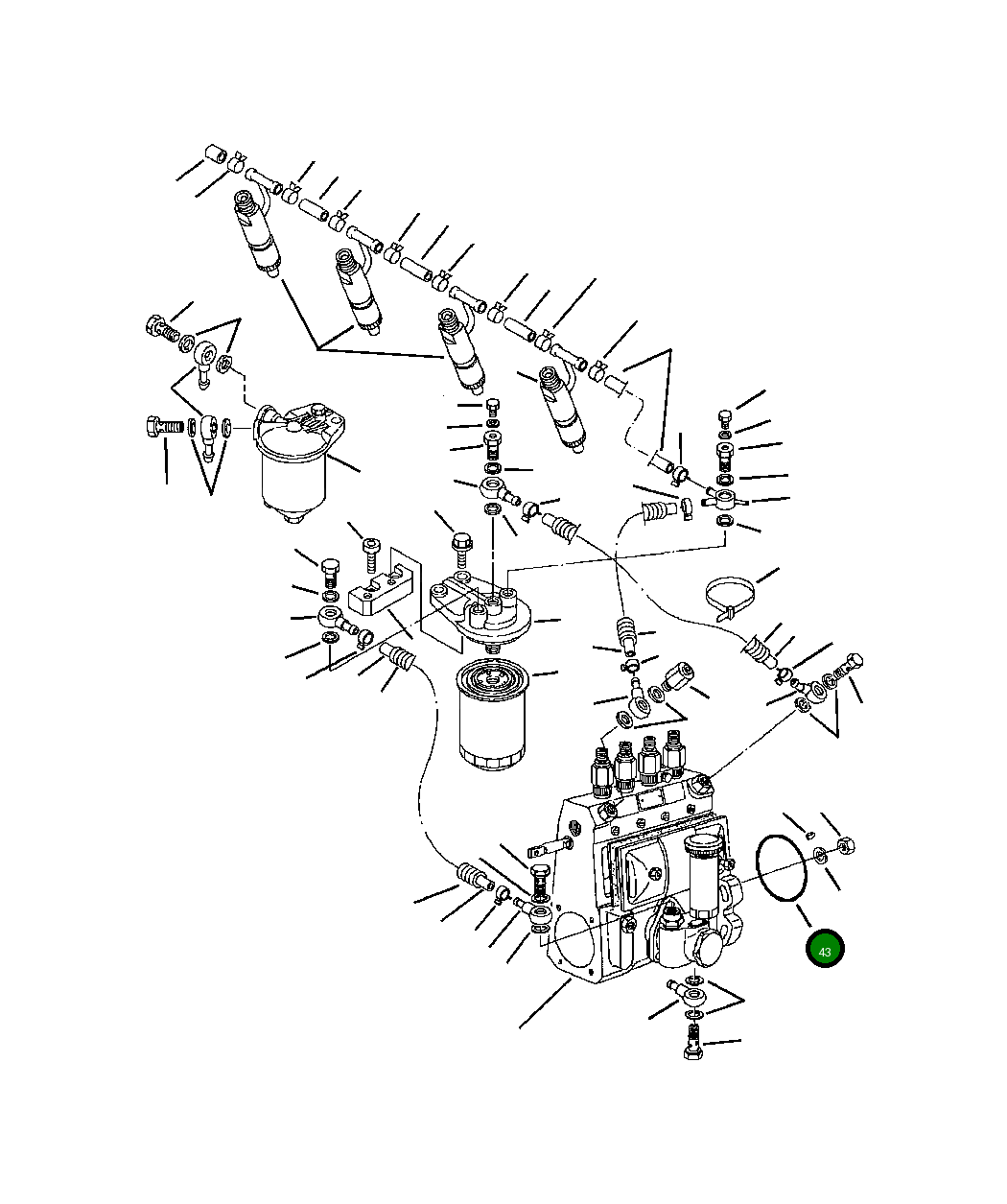 43