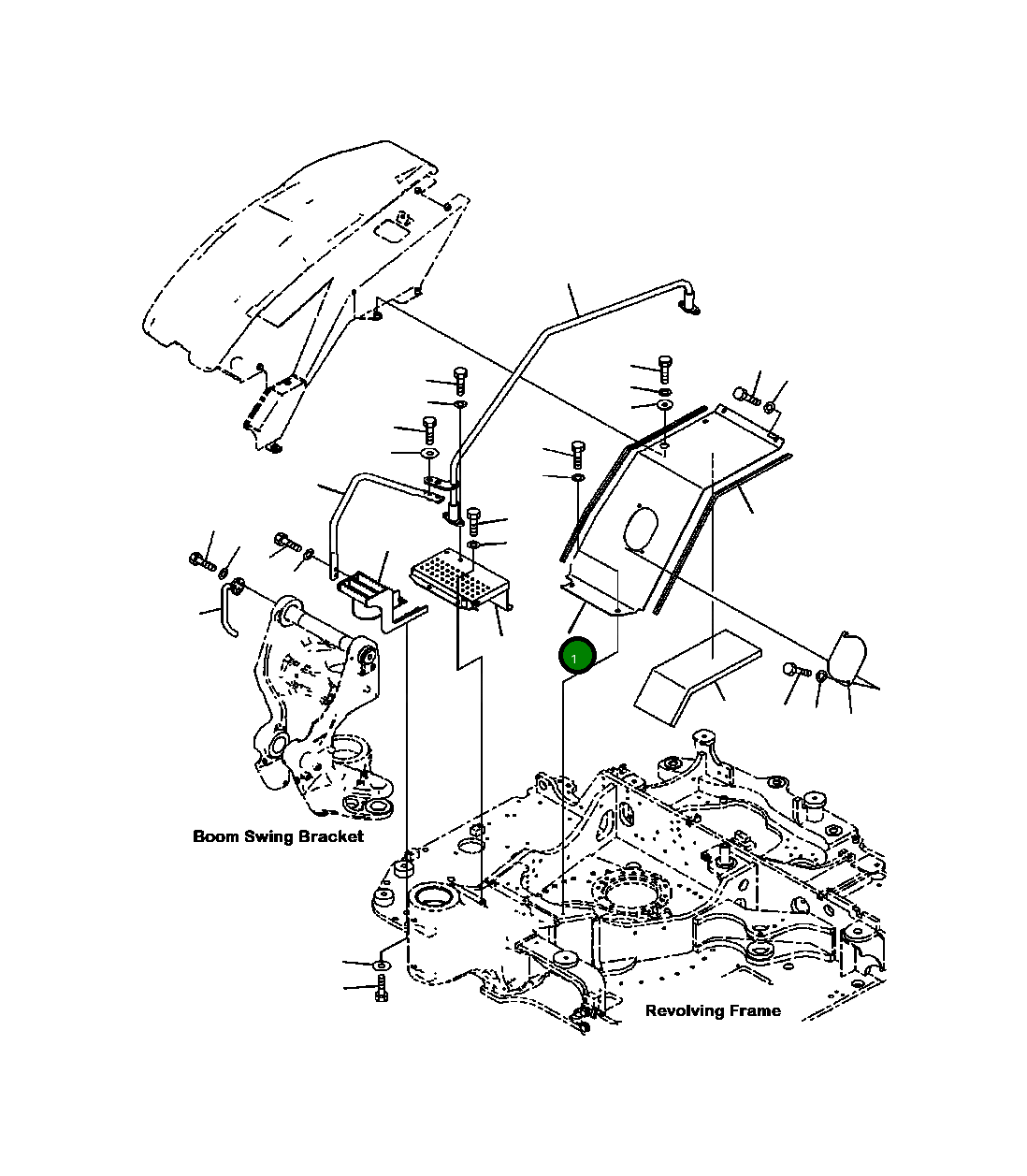 1

Boom Swing Bracket

Revolving Frame