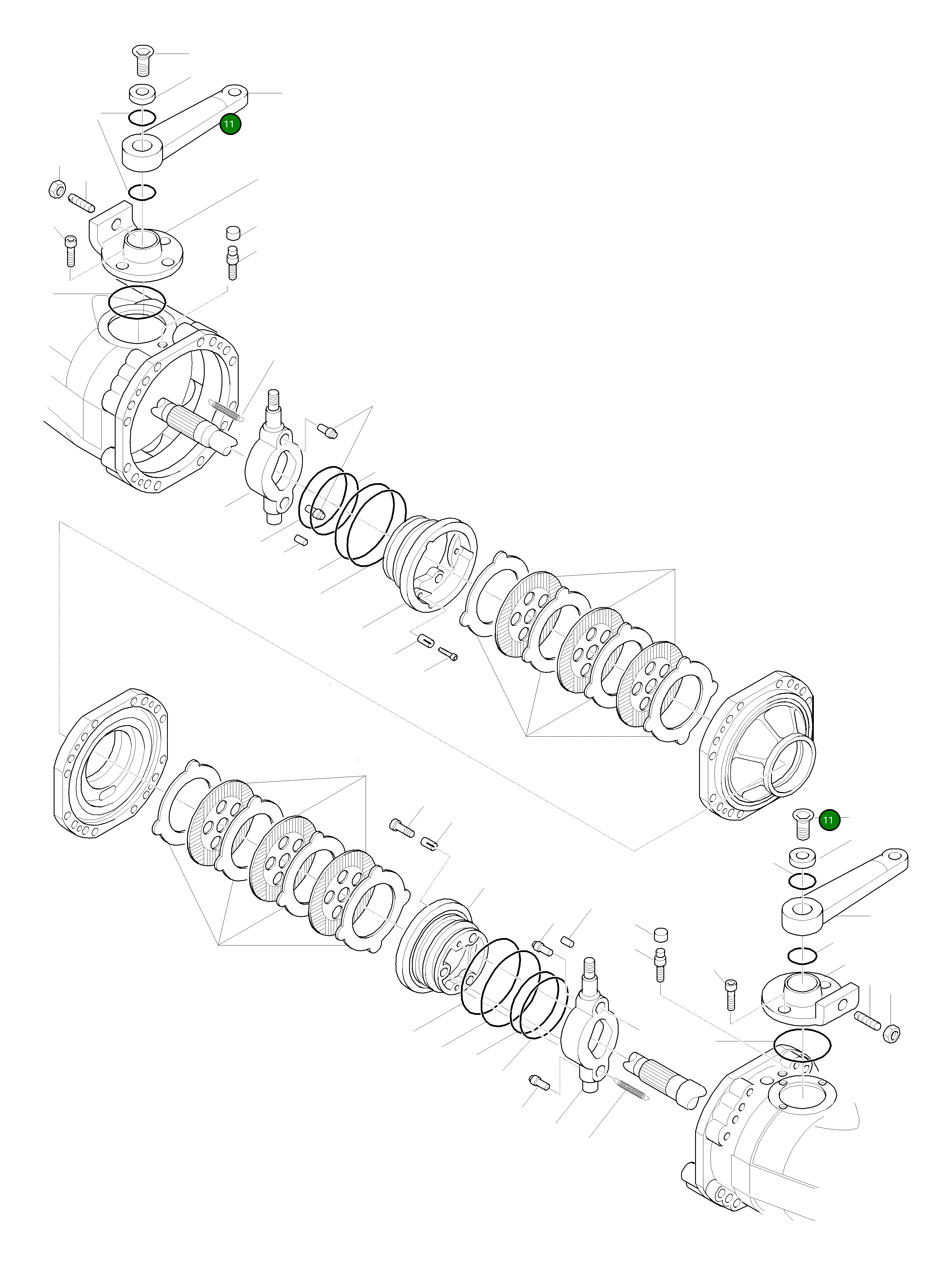 11

11