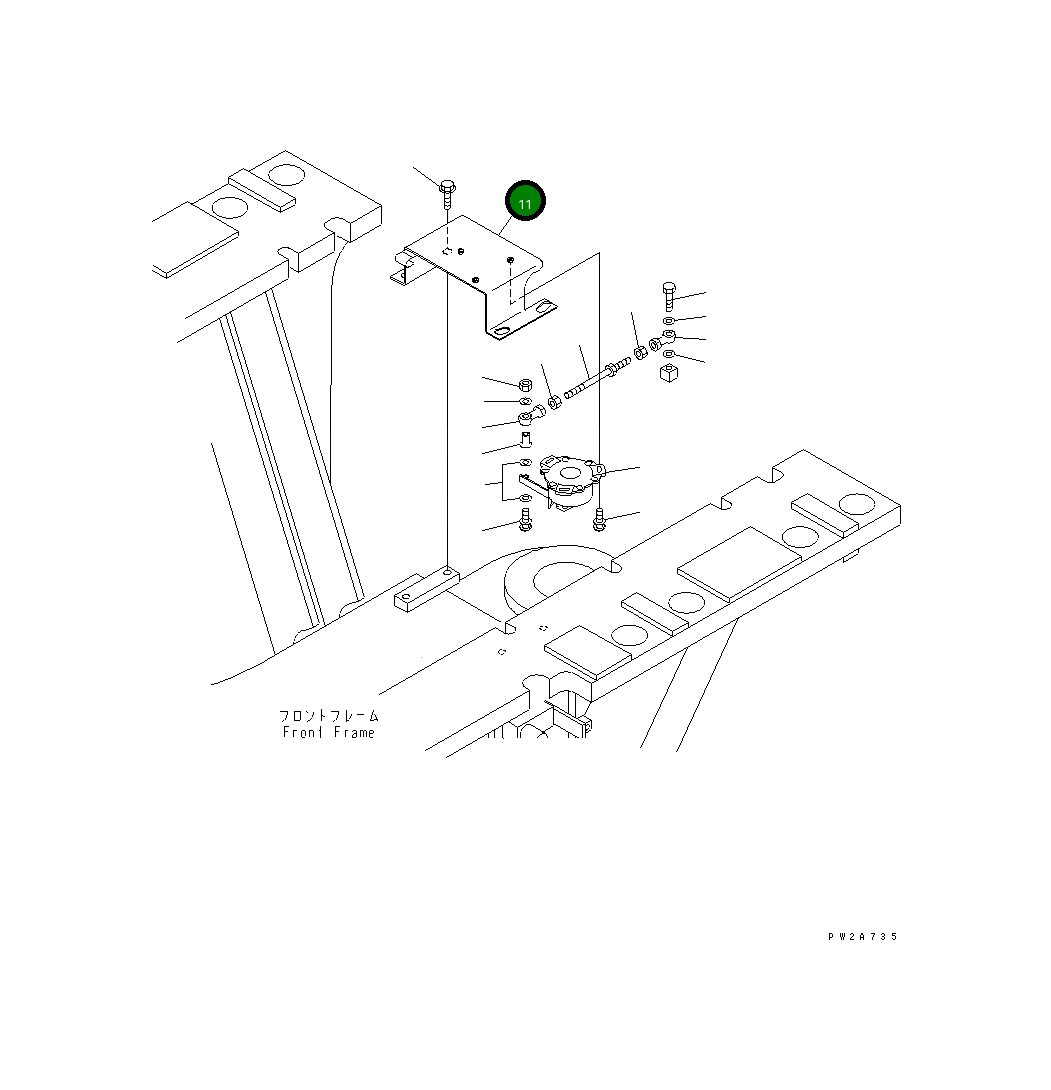 11

フロントフレーム
Front Frame

PW2A735