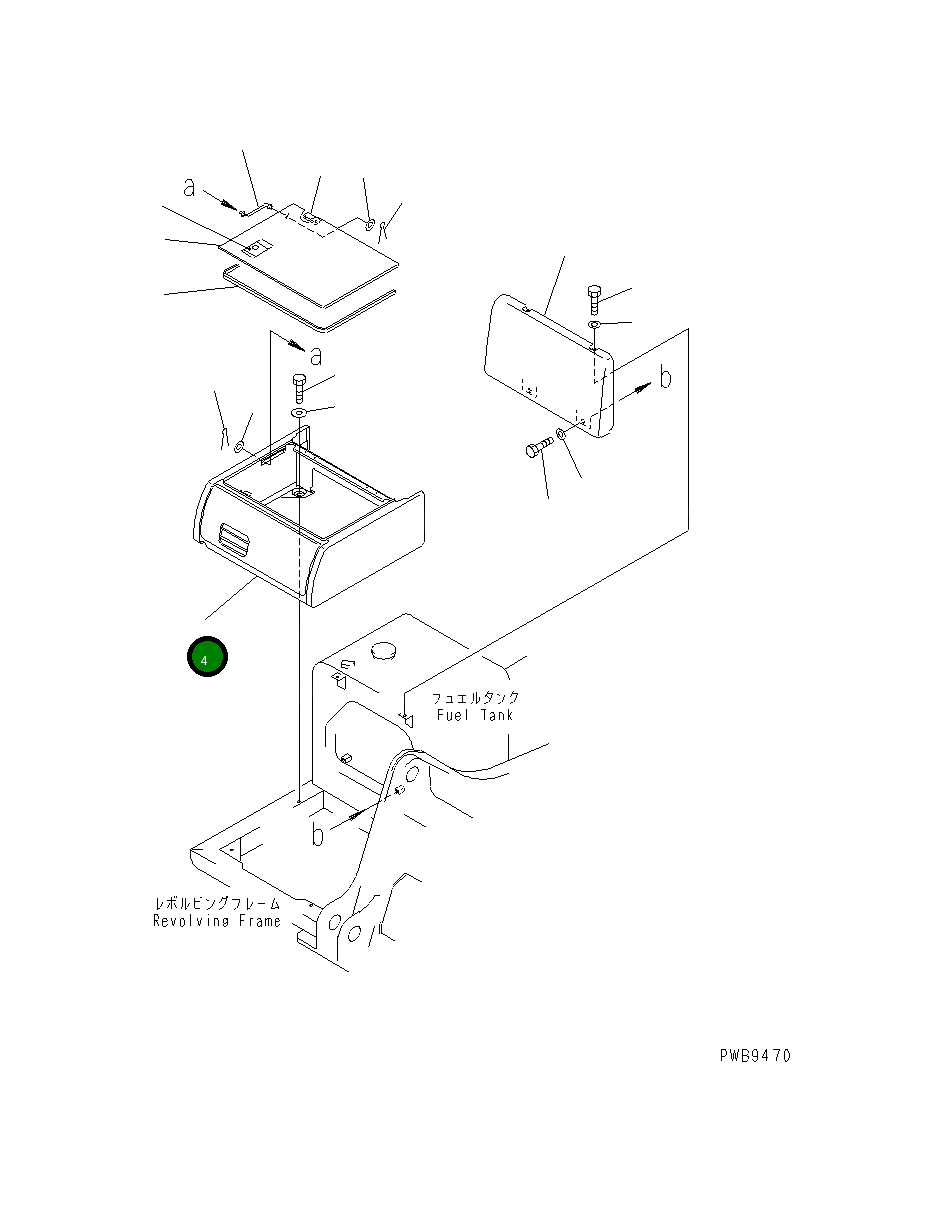 a
a
b
4
フュエルタンク
Fuel Tank
b
レボルビングフレーム
Revolving Frame
PWB9470