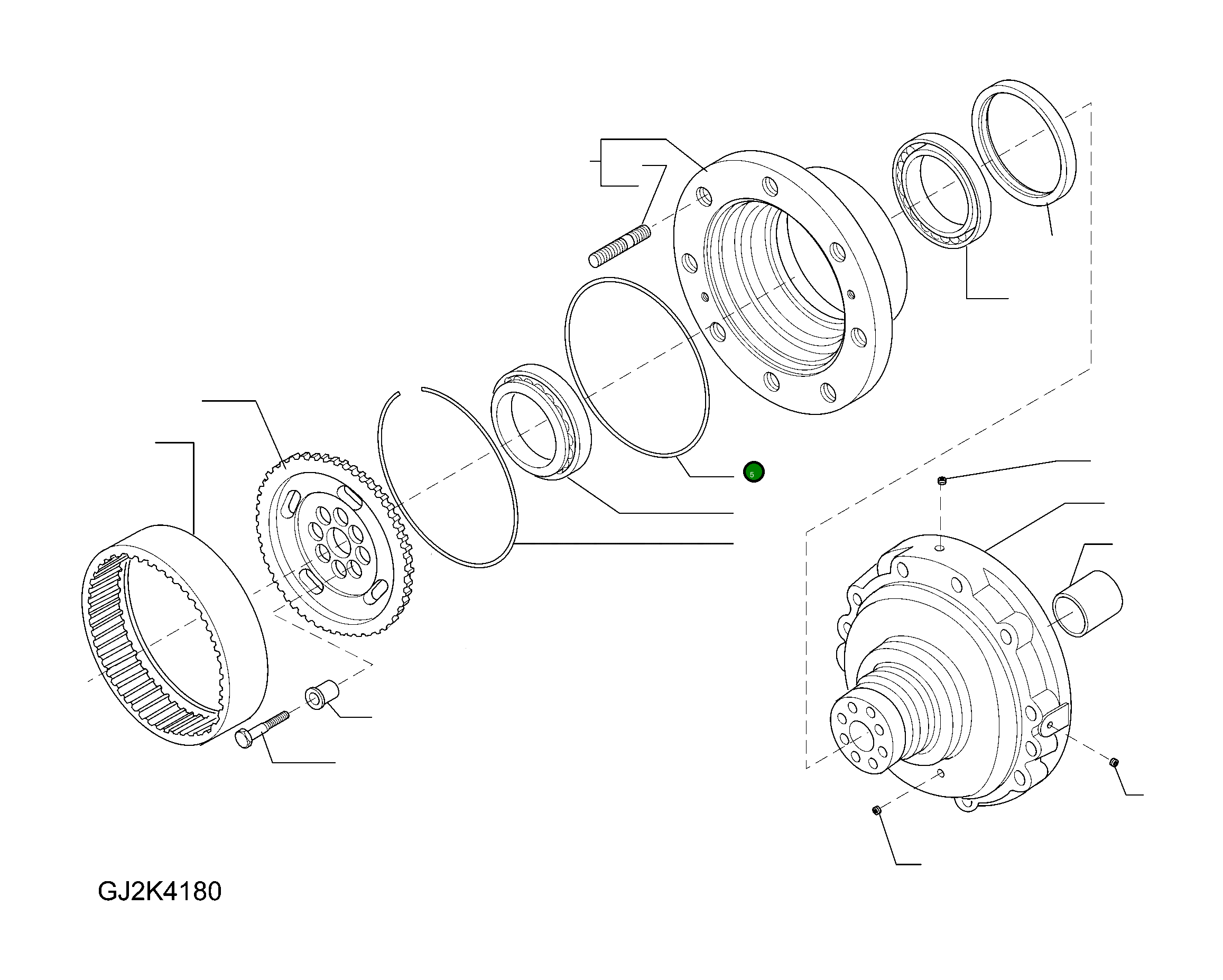 5

GJ2K4180