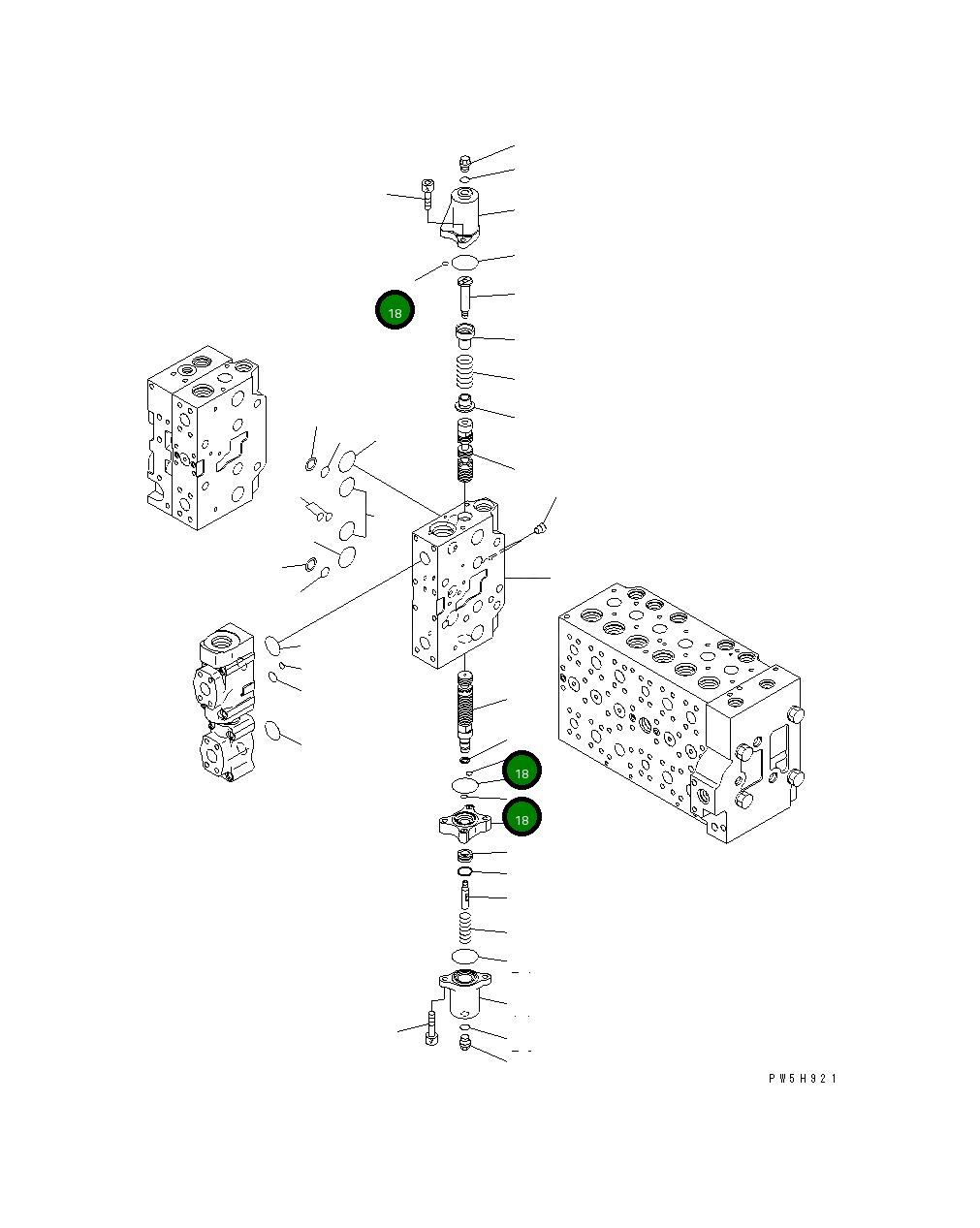 18

18

18

PW5H921