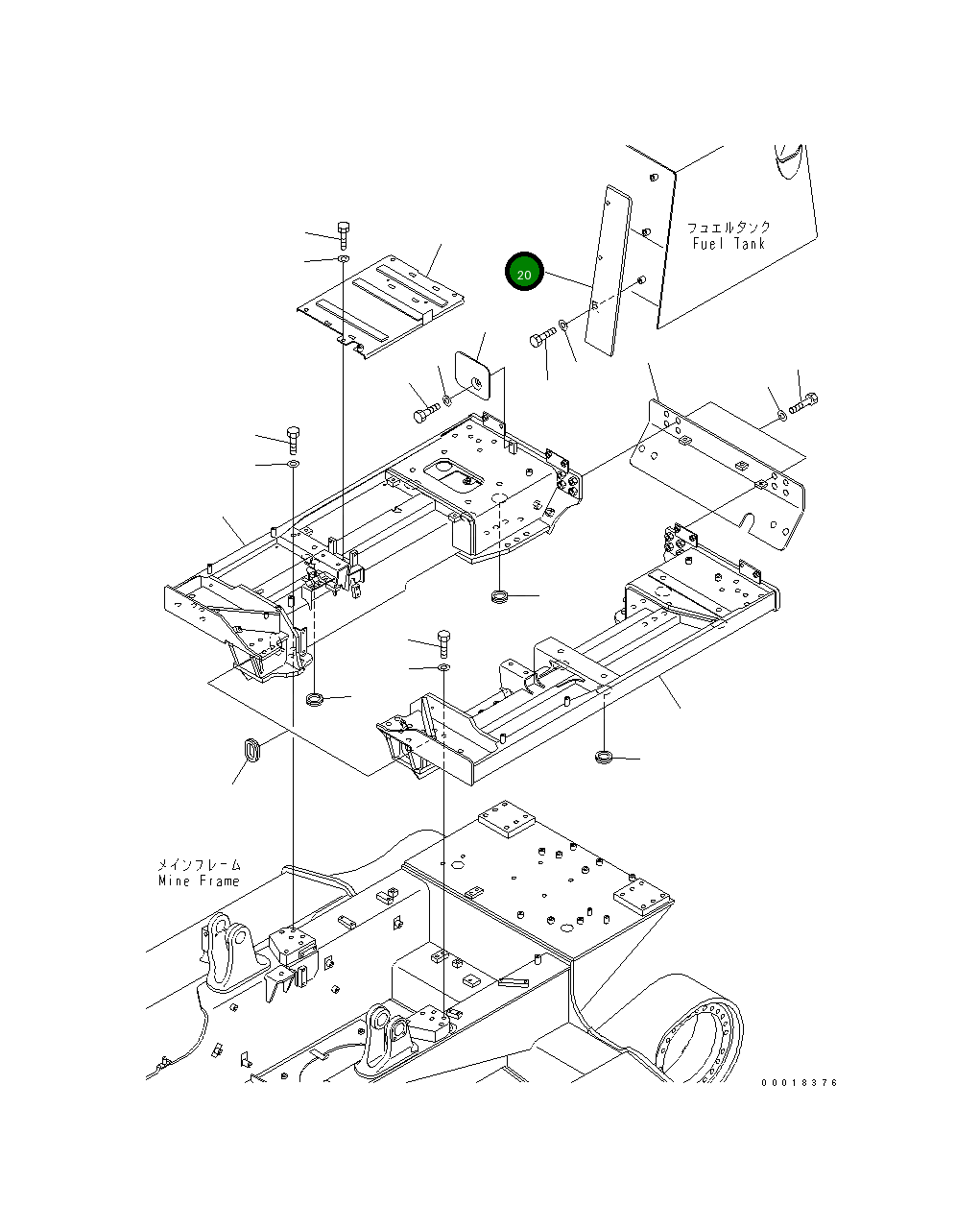 フュエルタンク
Fuel Tank

20

メインフレーム
Mine Frame

00018376