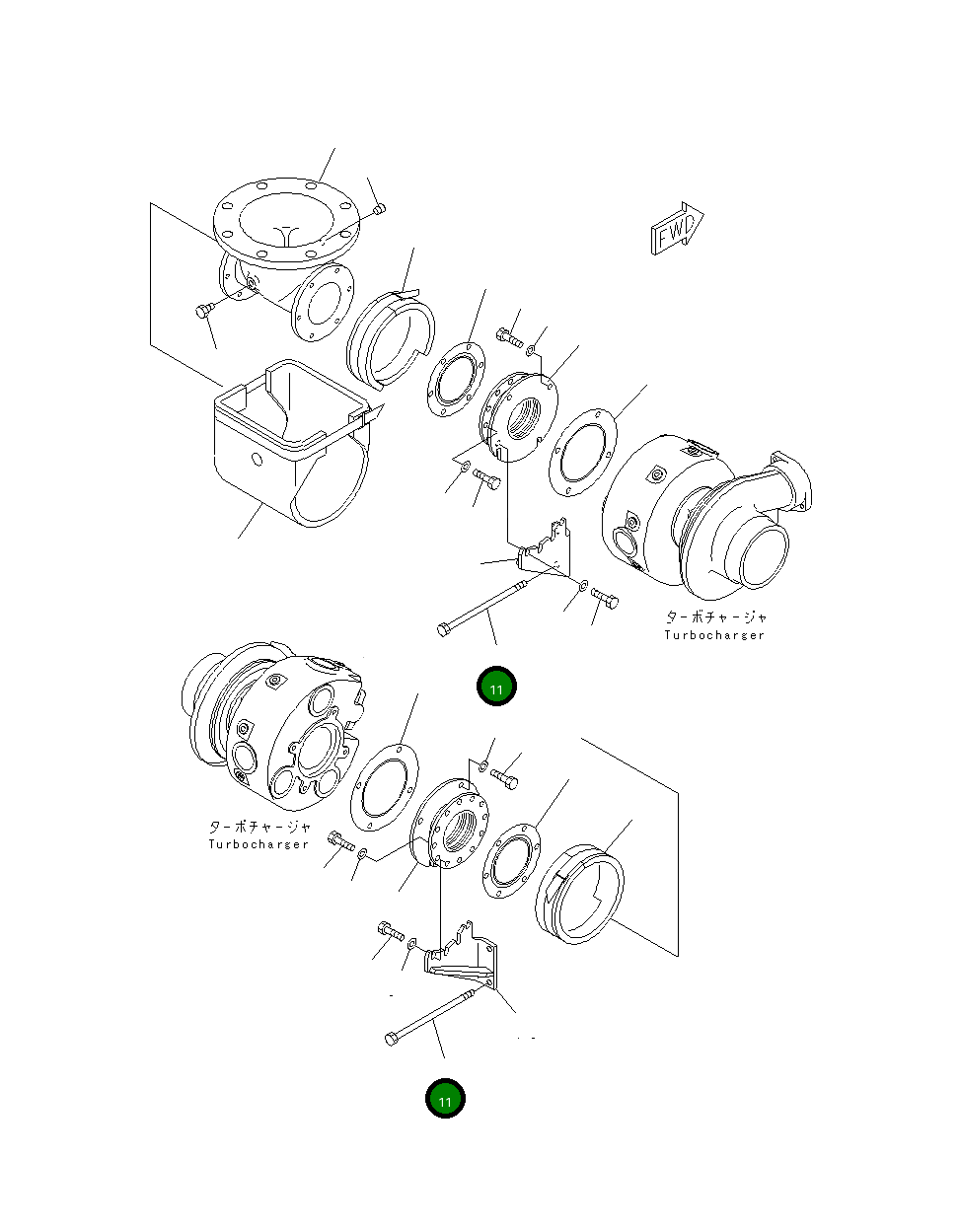 FWD

ターボチャージャ
Turbocharger

11

ターボチャージャ
Turbocharger

11