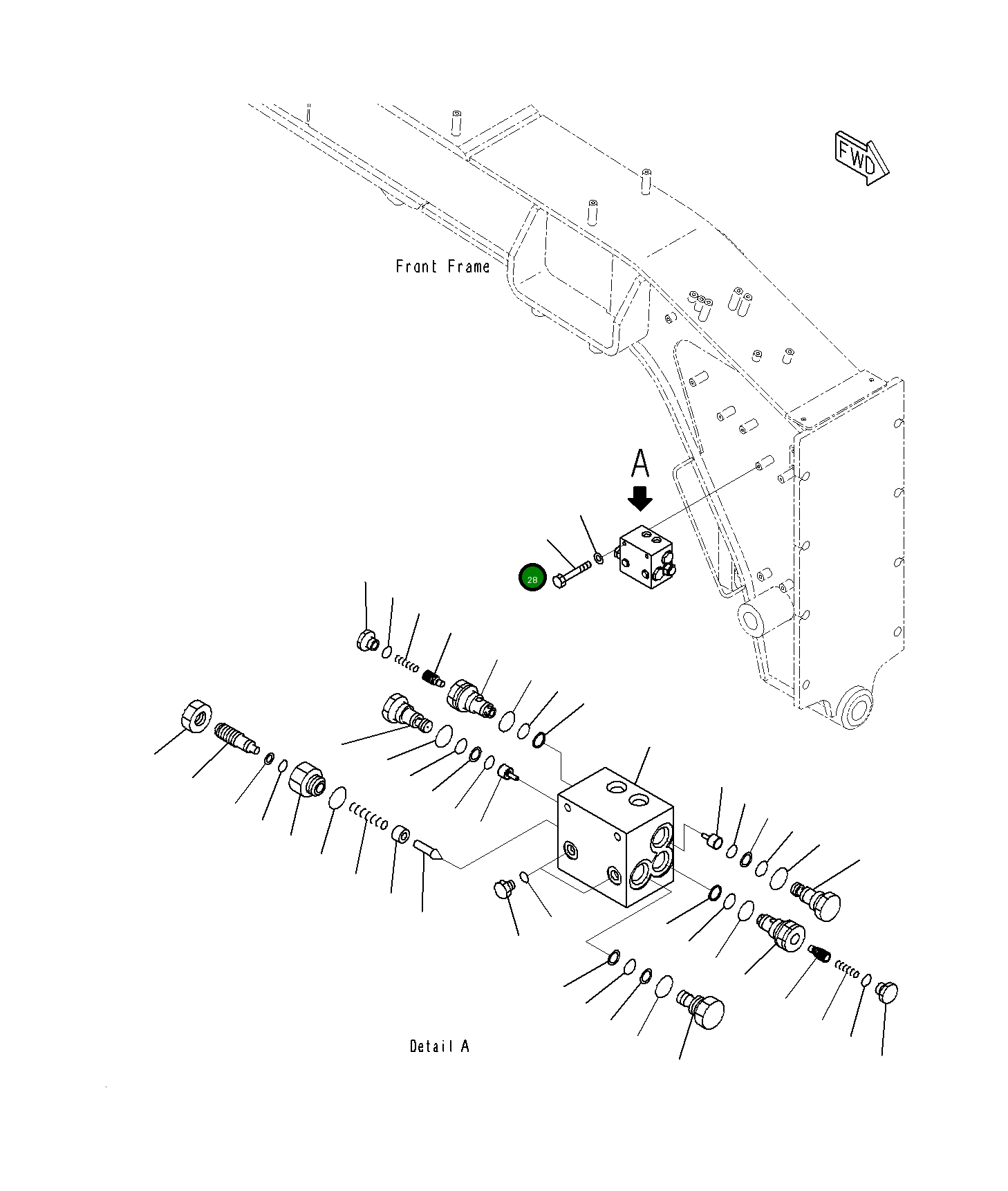 FWD

Front Frame

A

28

Detail A