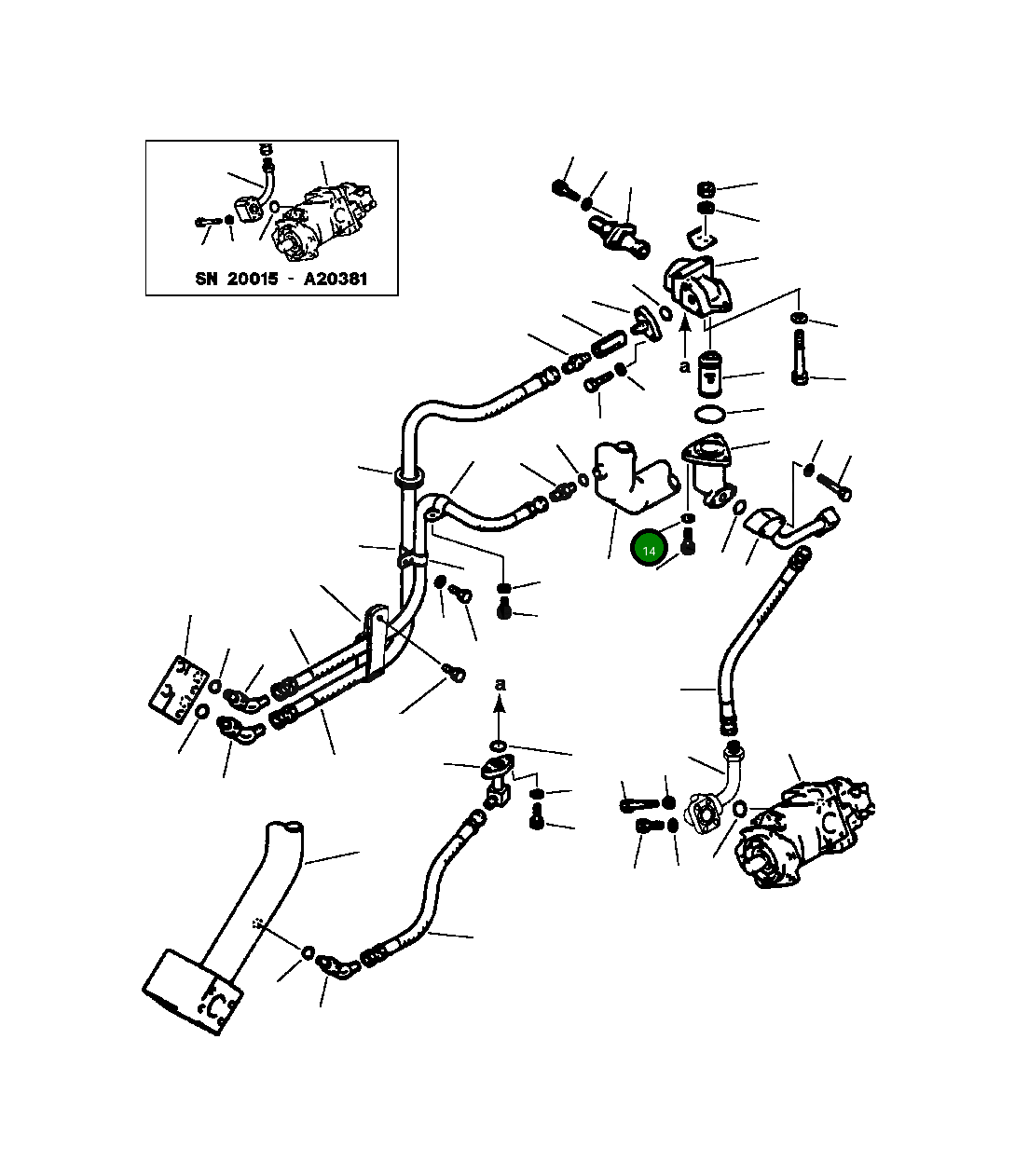 SN 20015 - A20381

a

14

a