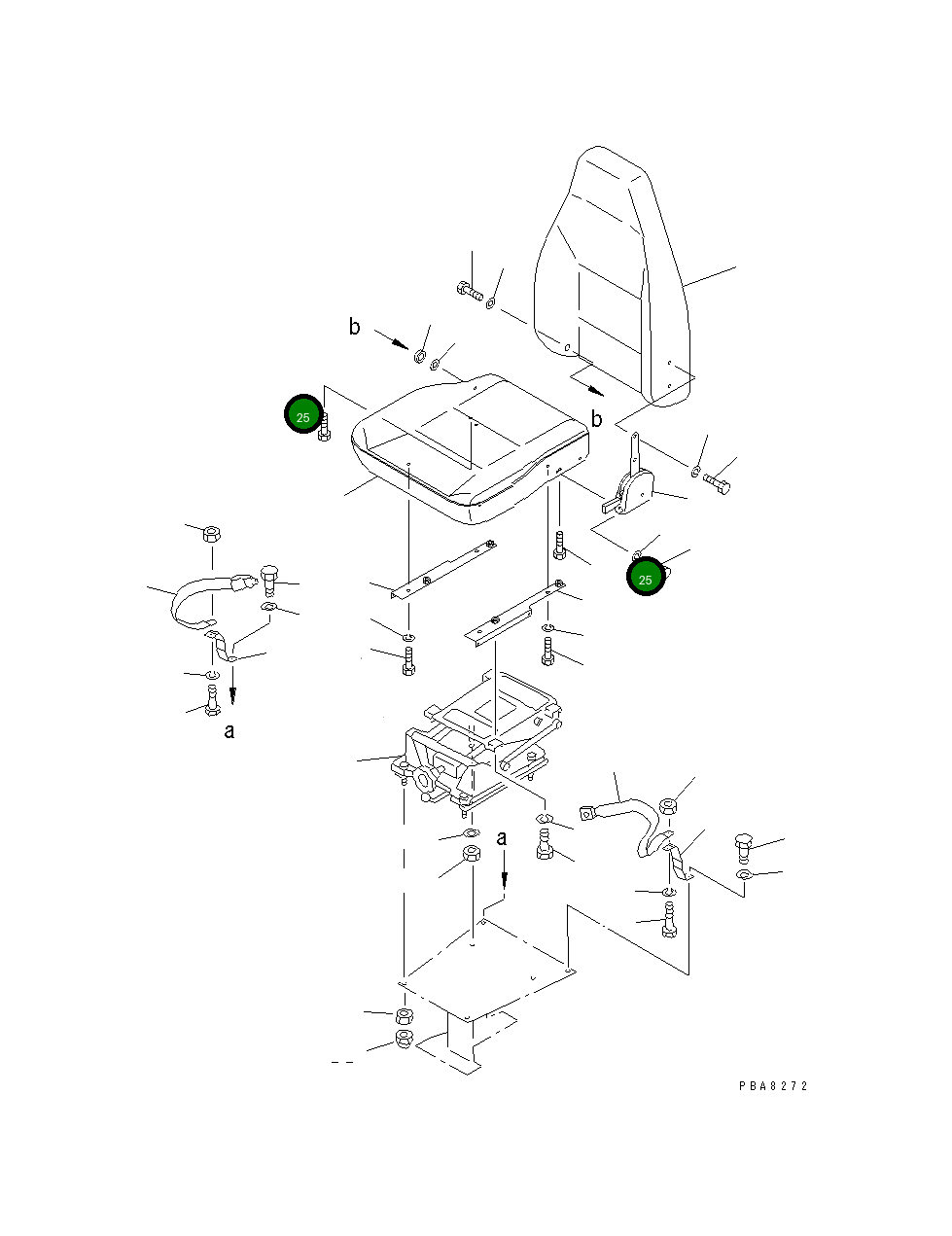 b

25

b

25

a

a

PBA8272