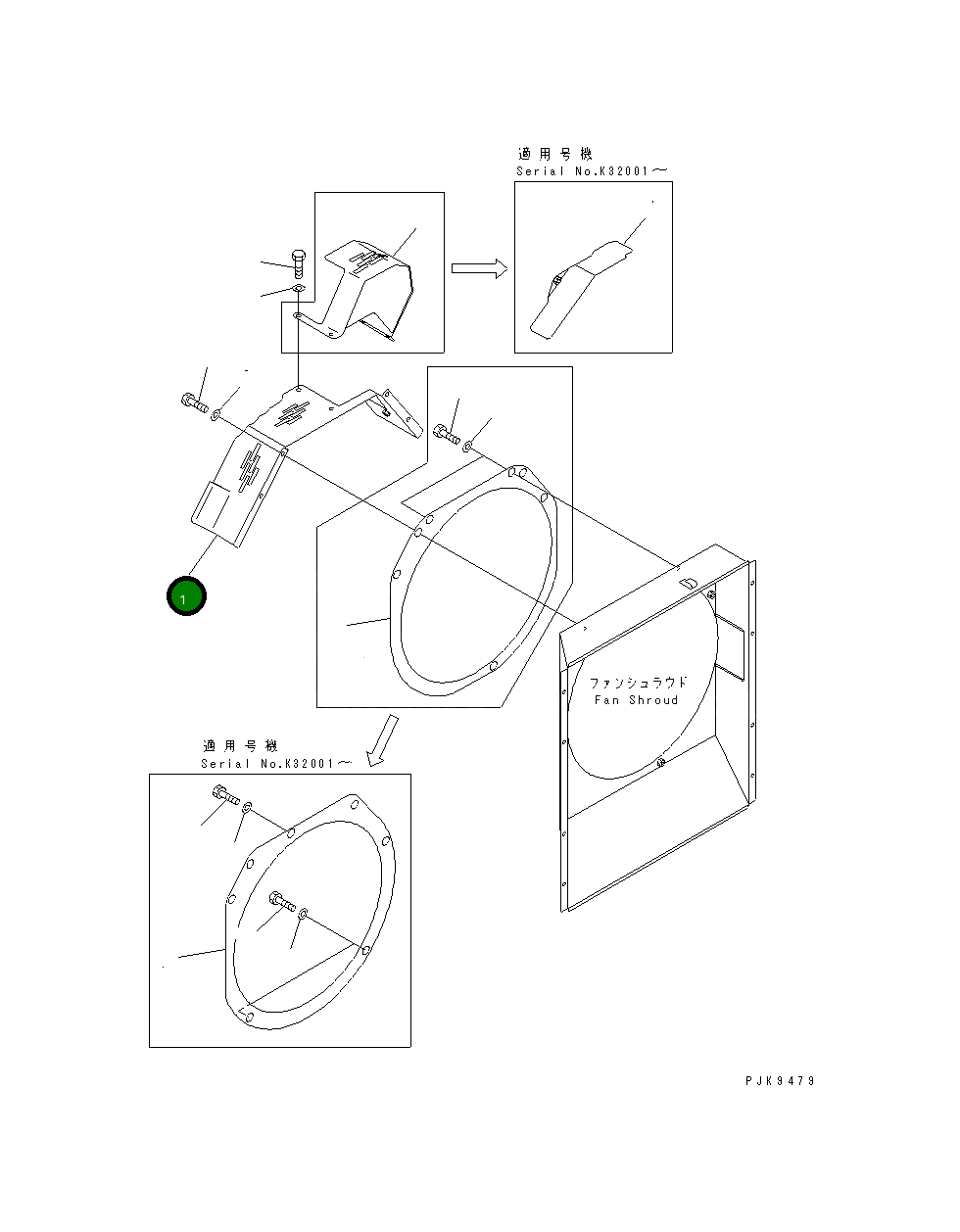 適用号機
Serial No.K32001～

1

ファンシュラウド
Fan Shroud

適用号機
Serial No.K32001～

PJK9479