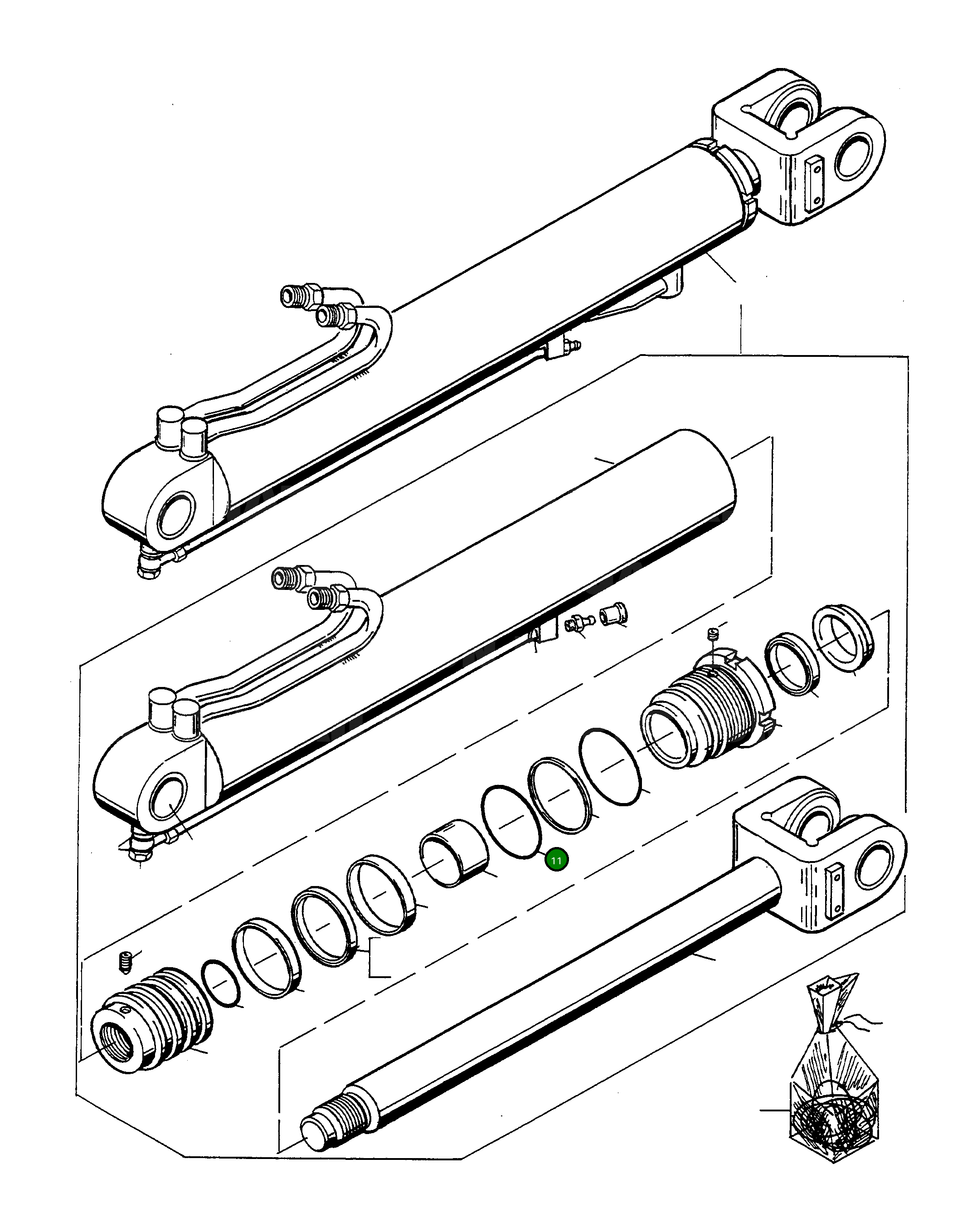 11