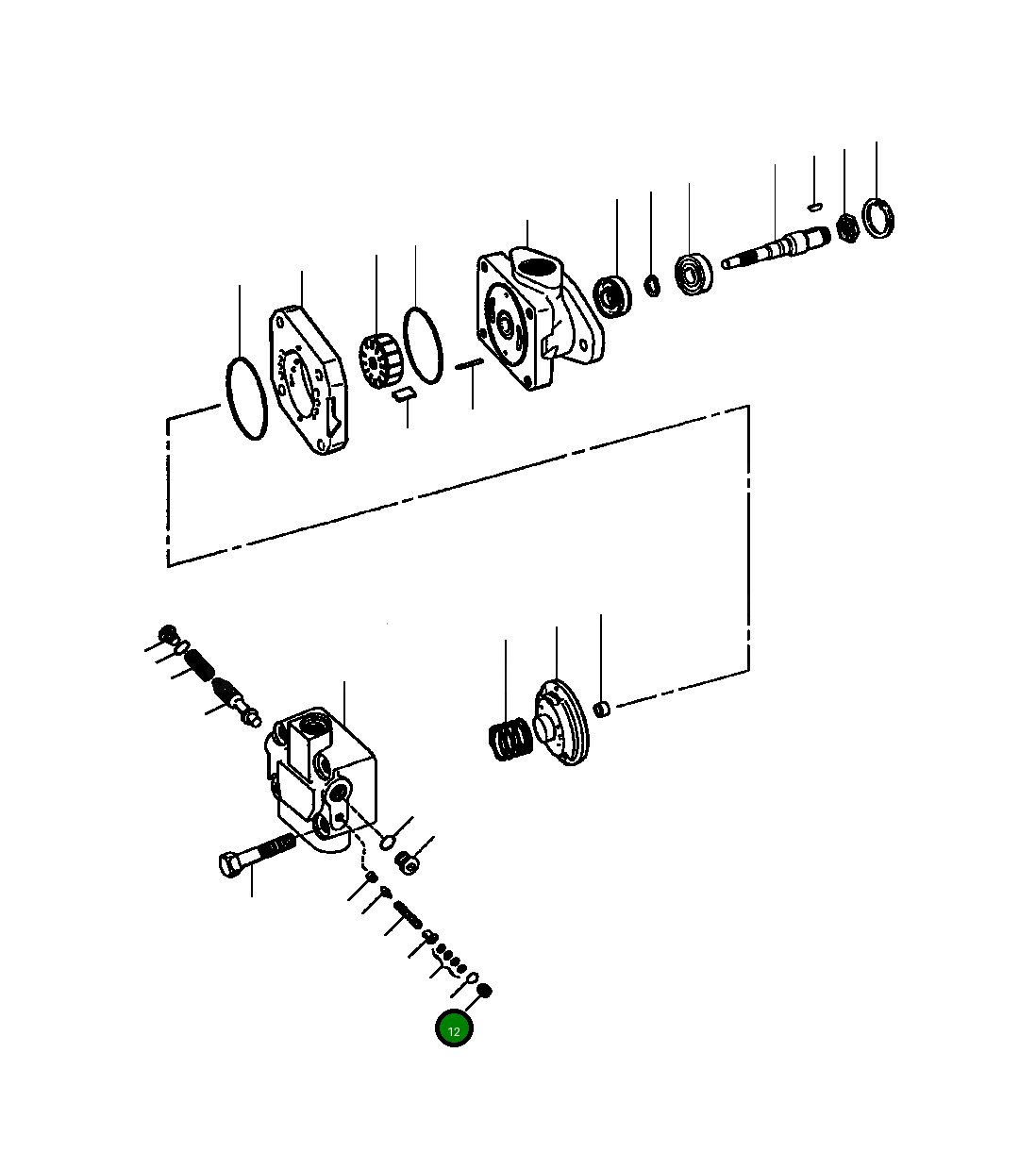 12