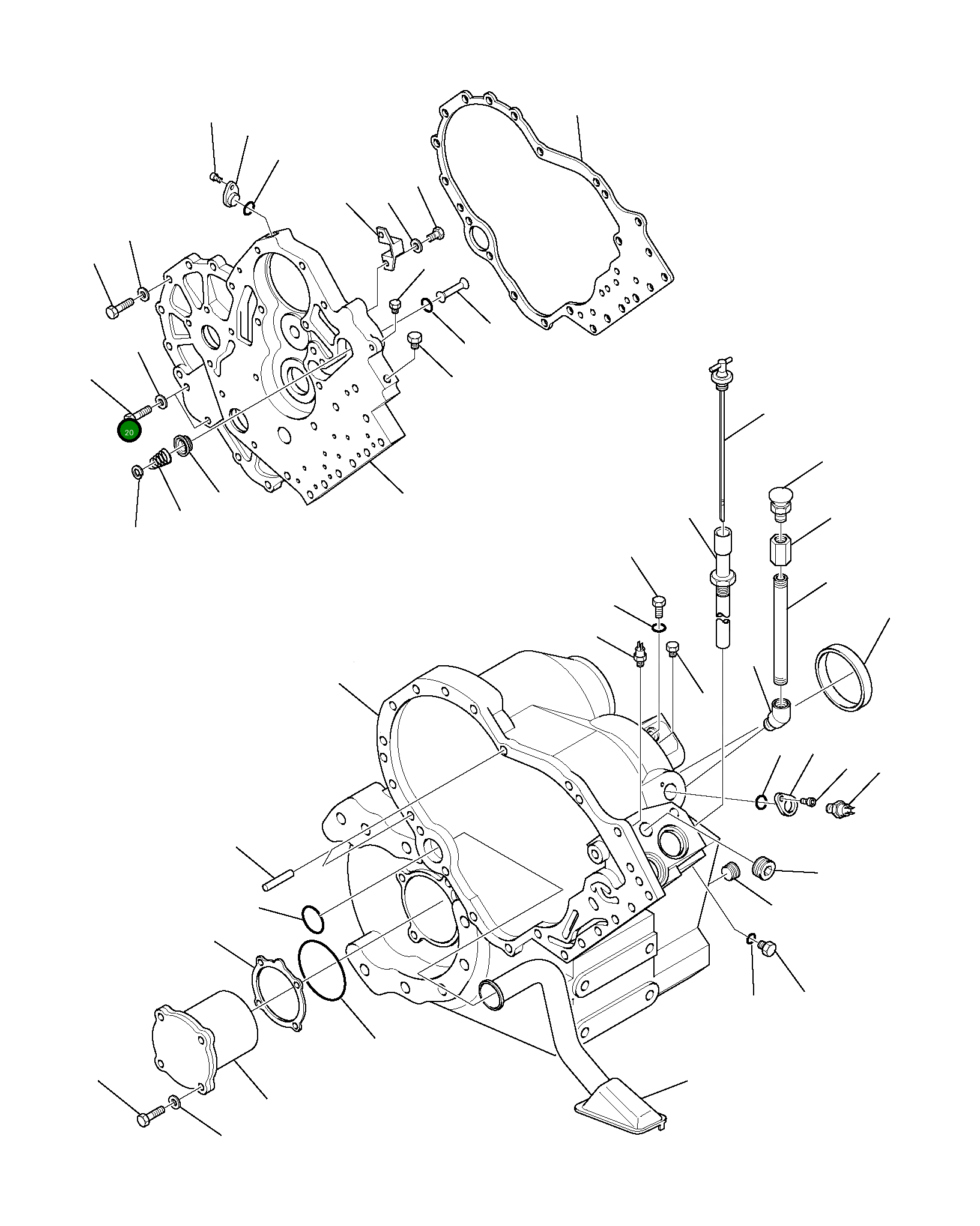 20