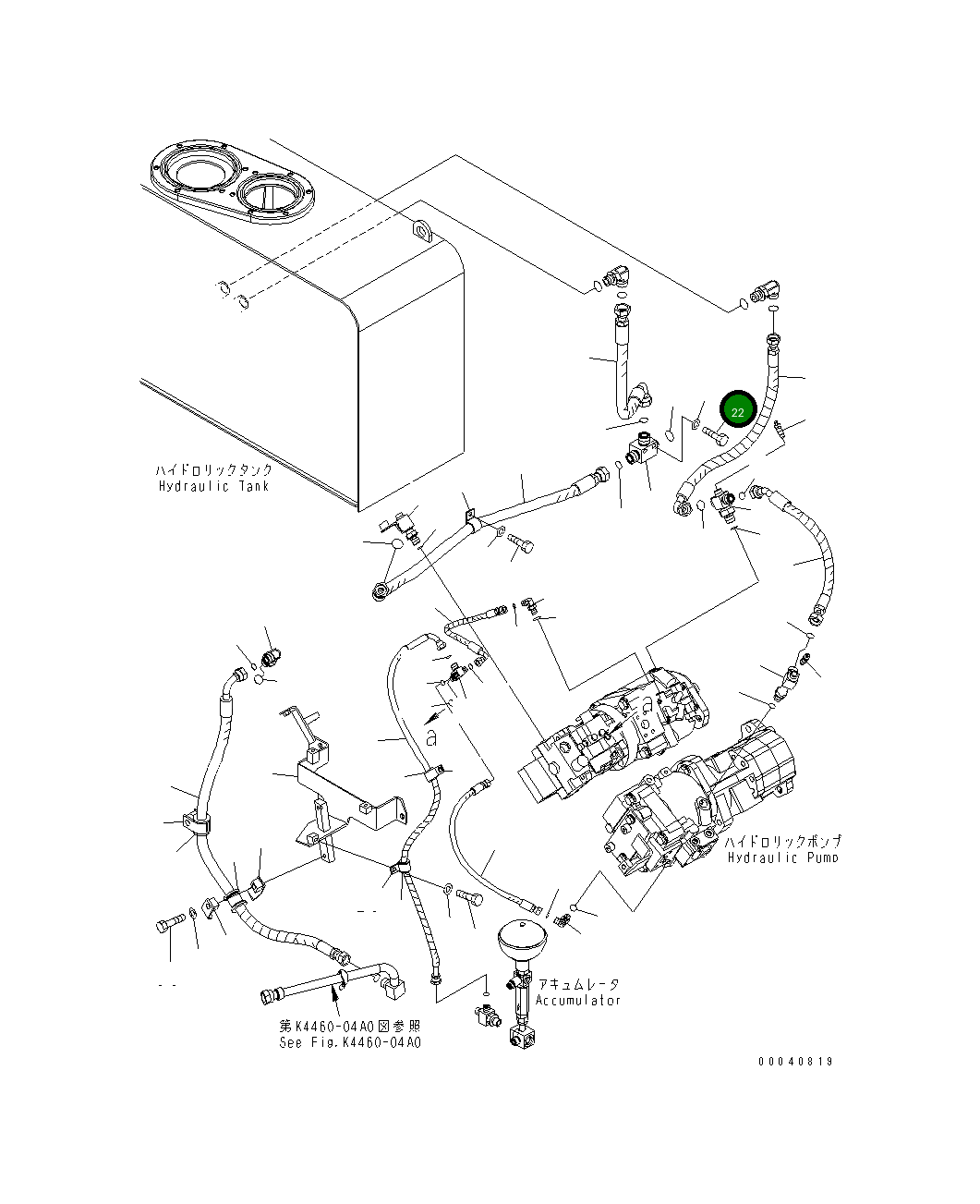 22

ハイドロリックタンク
Hydraulic Tank

a

a

ハイドロリックポンプ
Hydraulic Pump

アキュムレータ
Accumulator

第K4460-04A0図参照
See Fig.K4460-04A0

00040819