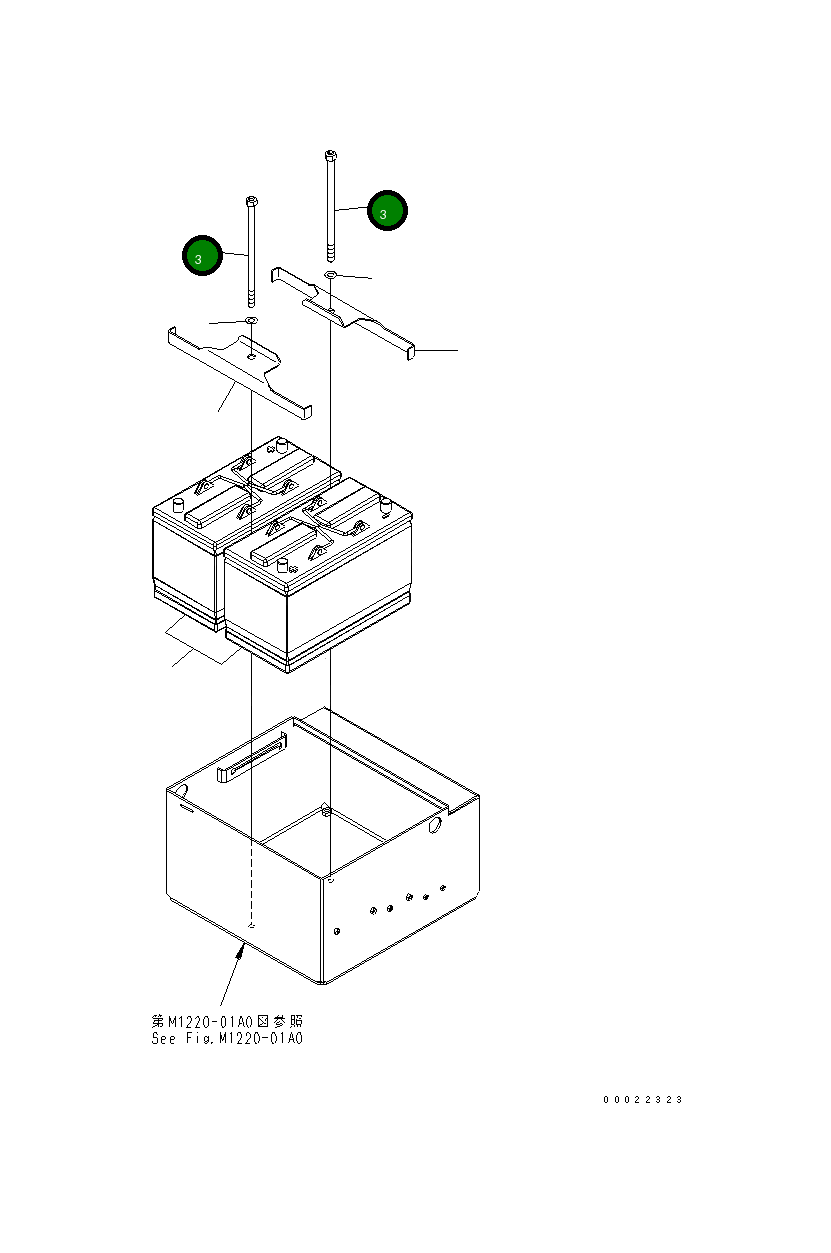 3
3

第M1220-01A0図参照
See Fig.M1220-01A0

00022323