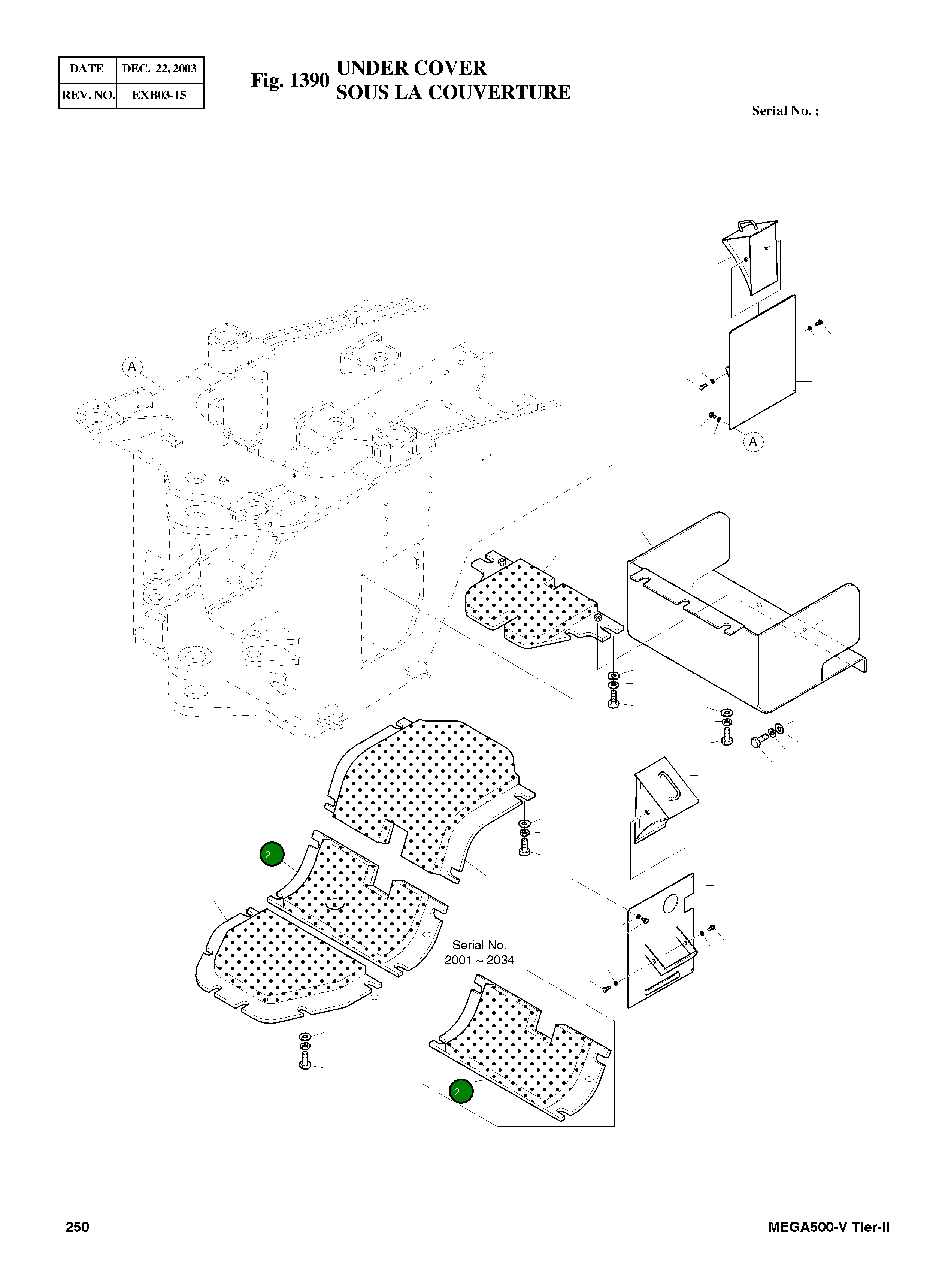 | DATE | DEC. 22, 2003 |
|---|---|
| REV. NO. | EXB03-15 |

Fig. 1390 UNDER COVER
SOUS LA COUVERTURE

Serial No. ;

A

A

2

Serial No.
2001 ~ 2034

2

250

MEGA500-V Tier-II