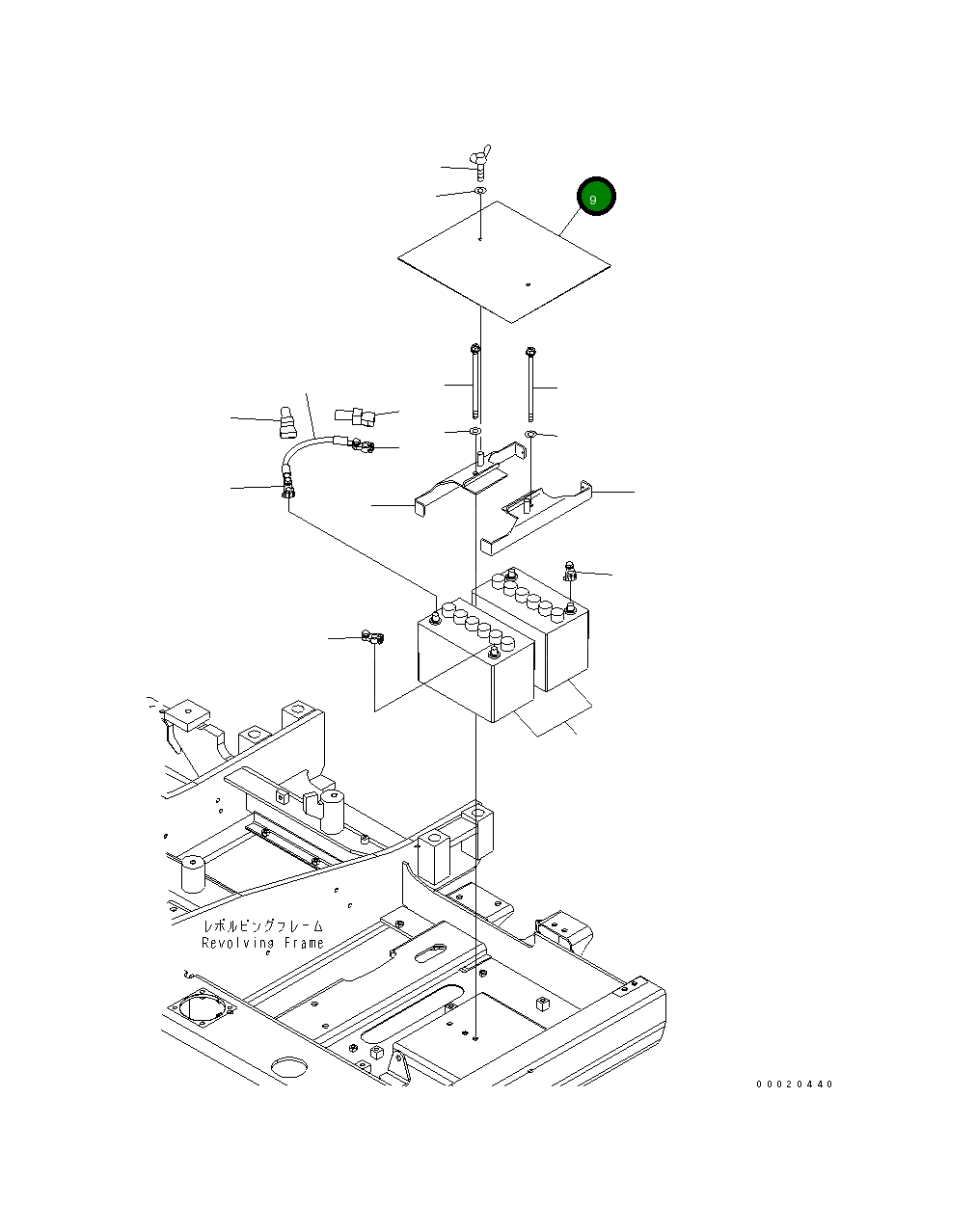 9

レボルビングフレーム
Revolving Frame

00020440