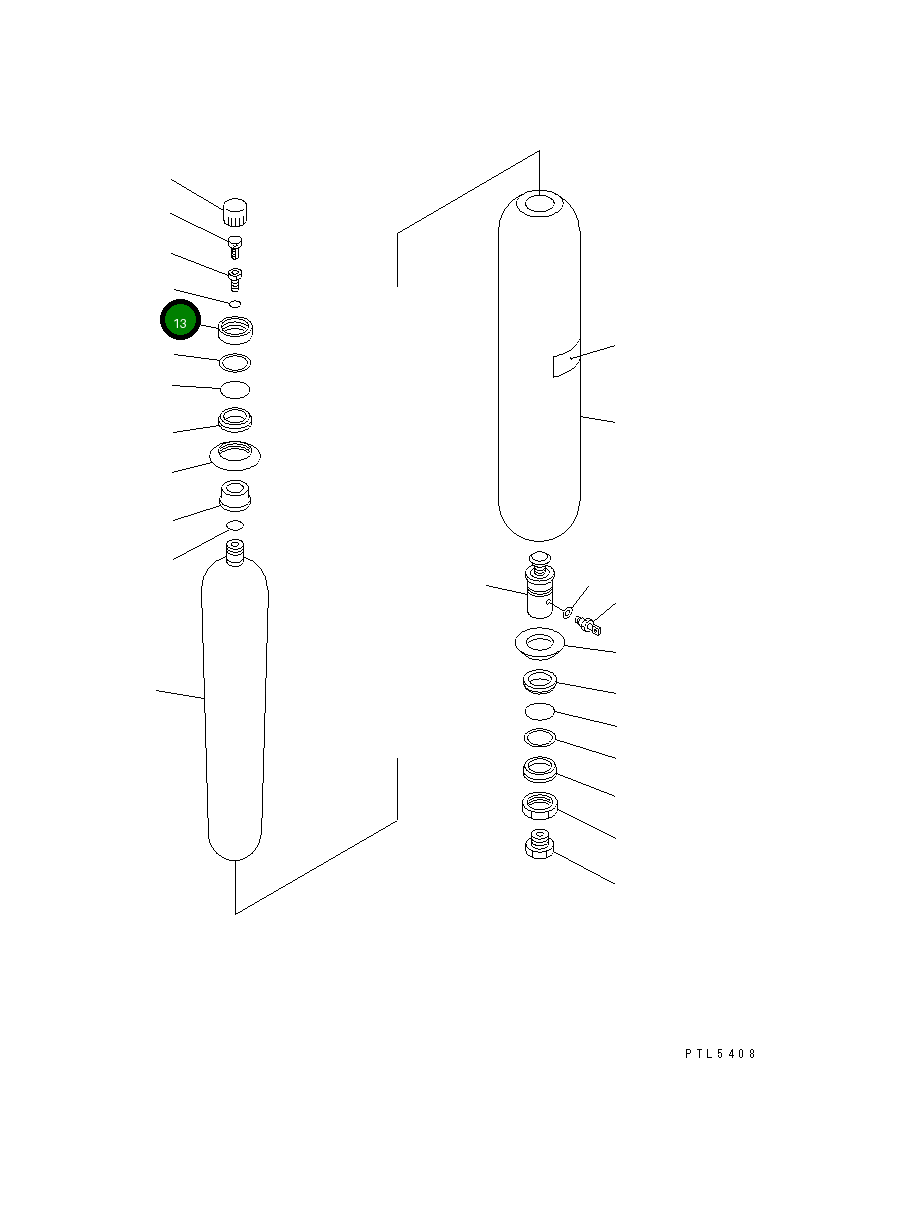 13

PTL5408