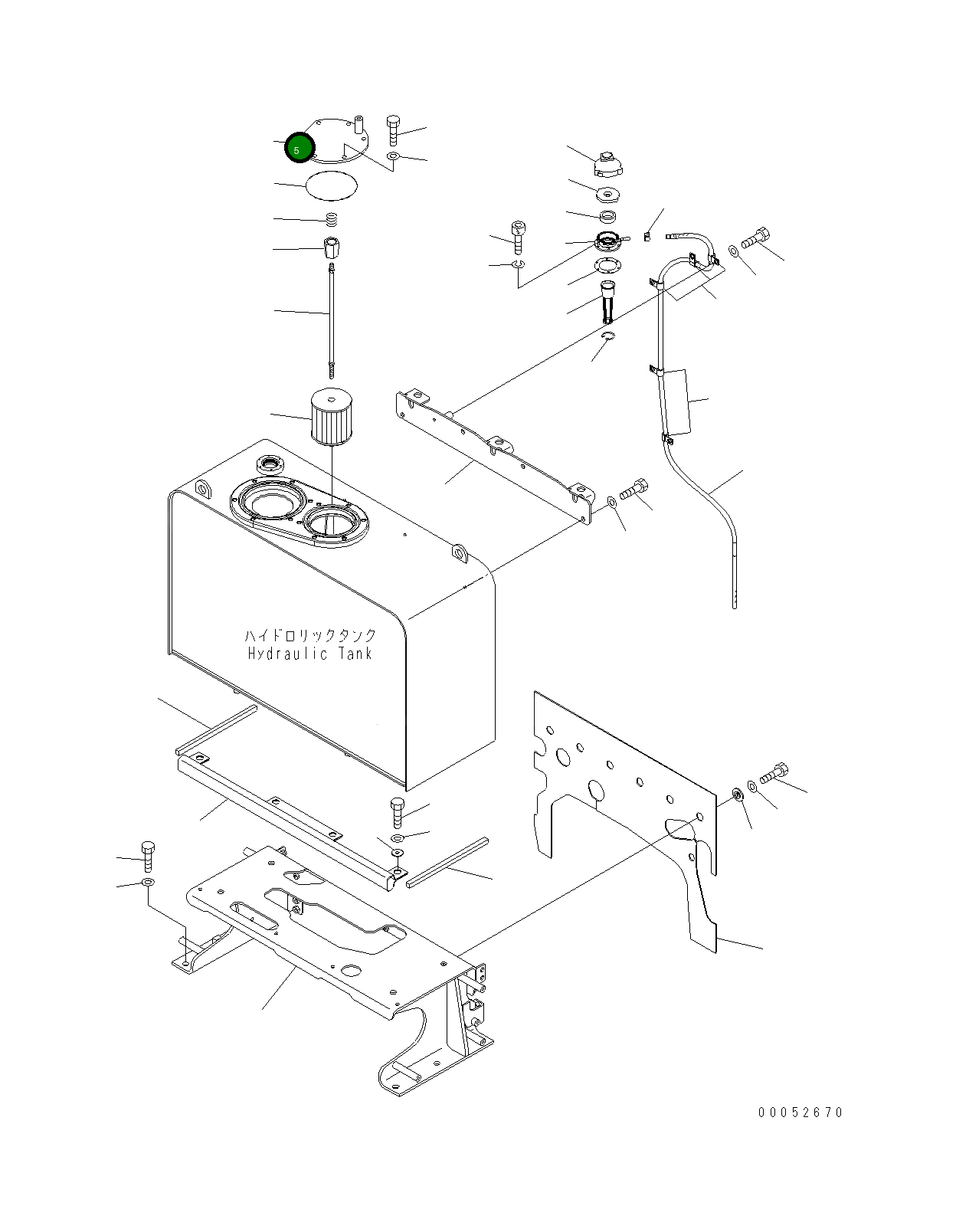 5

ハイドロリックタンク
Hydraulic Tank

00052670