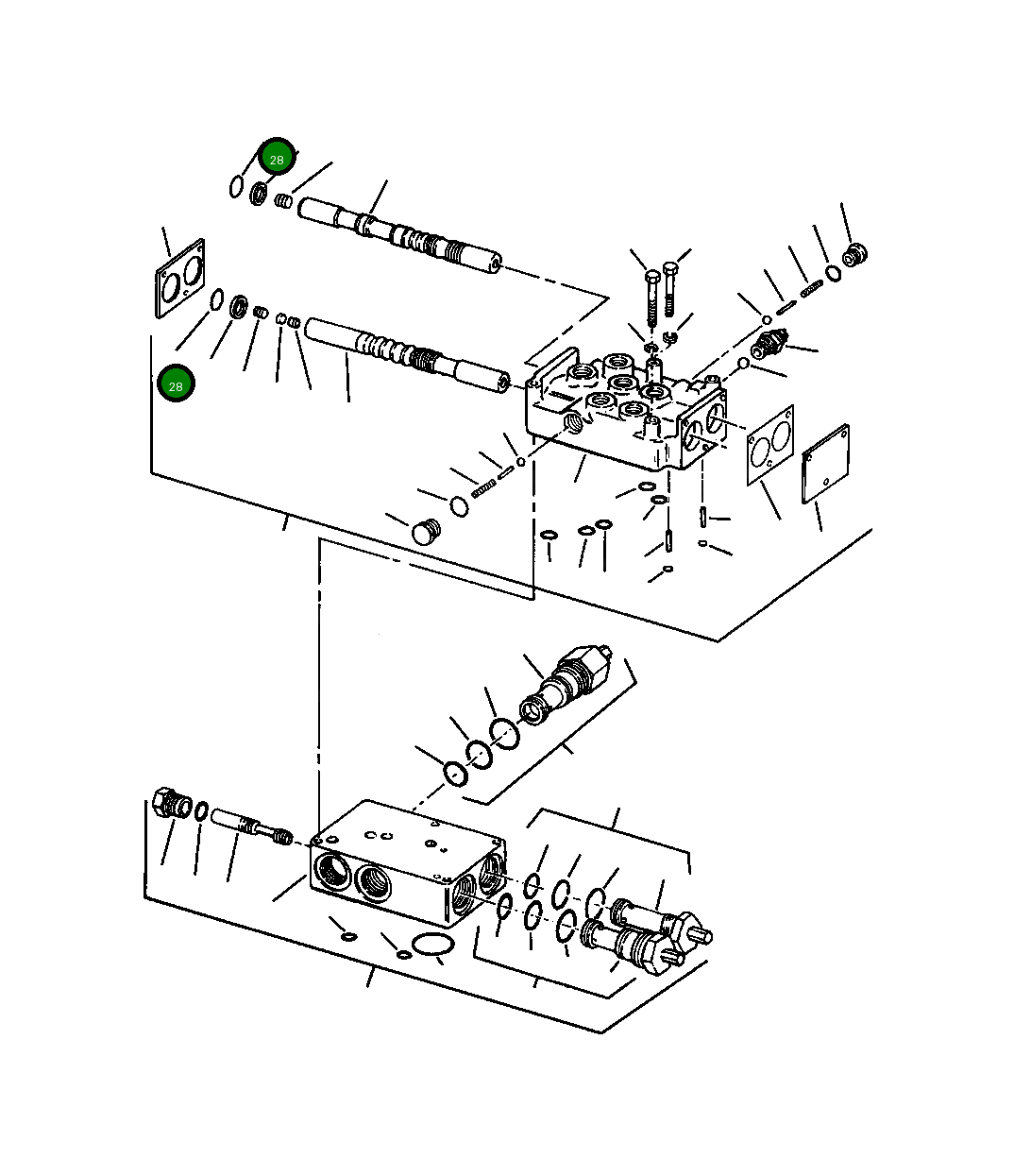 28

28