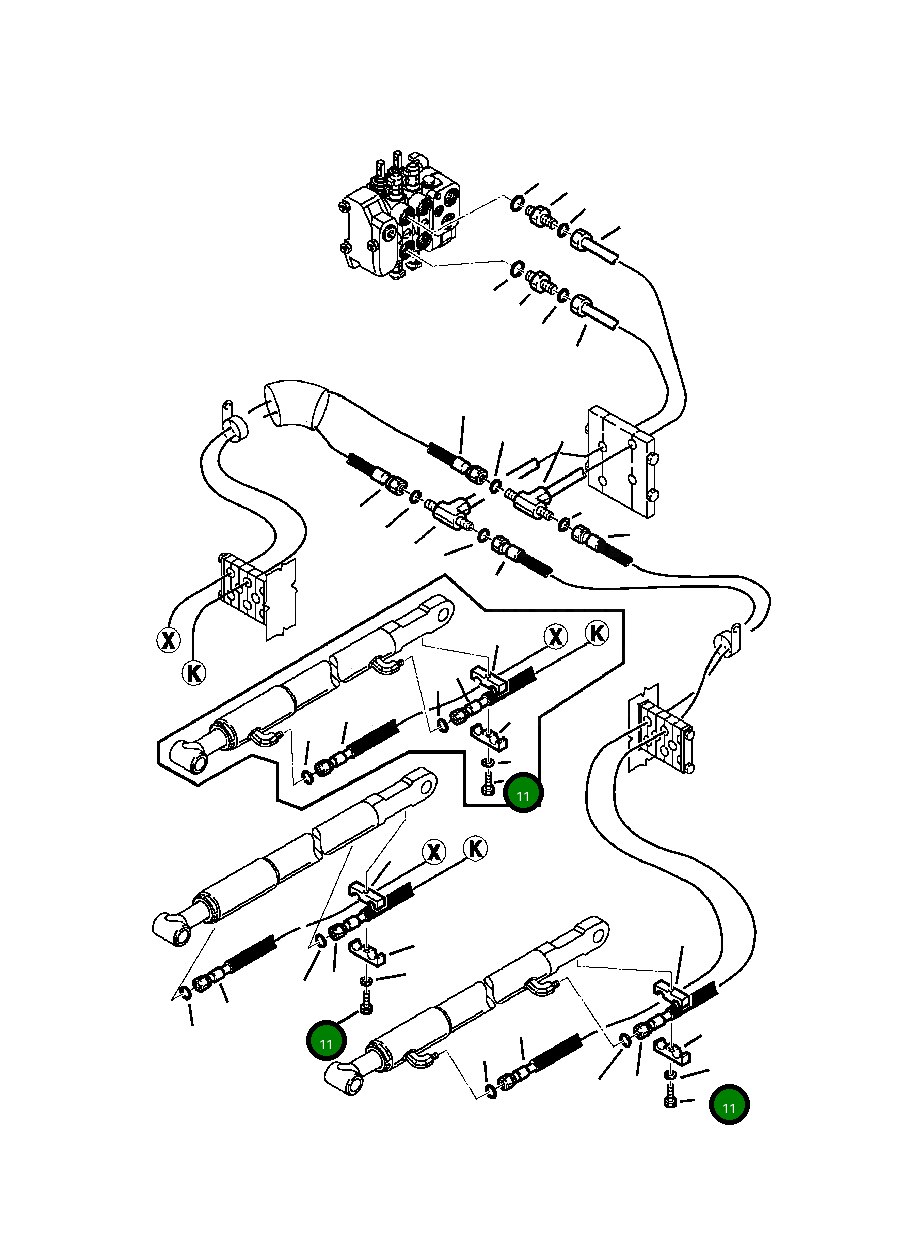 X
K
X
K
11
X
K
11
11